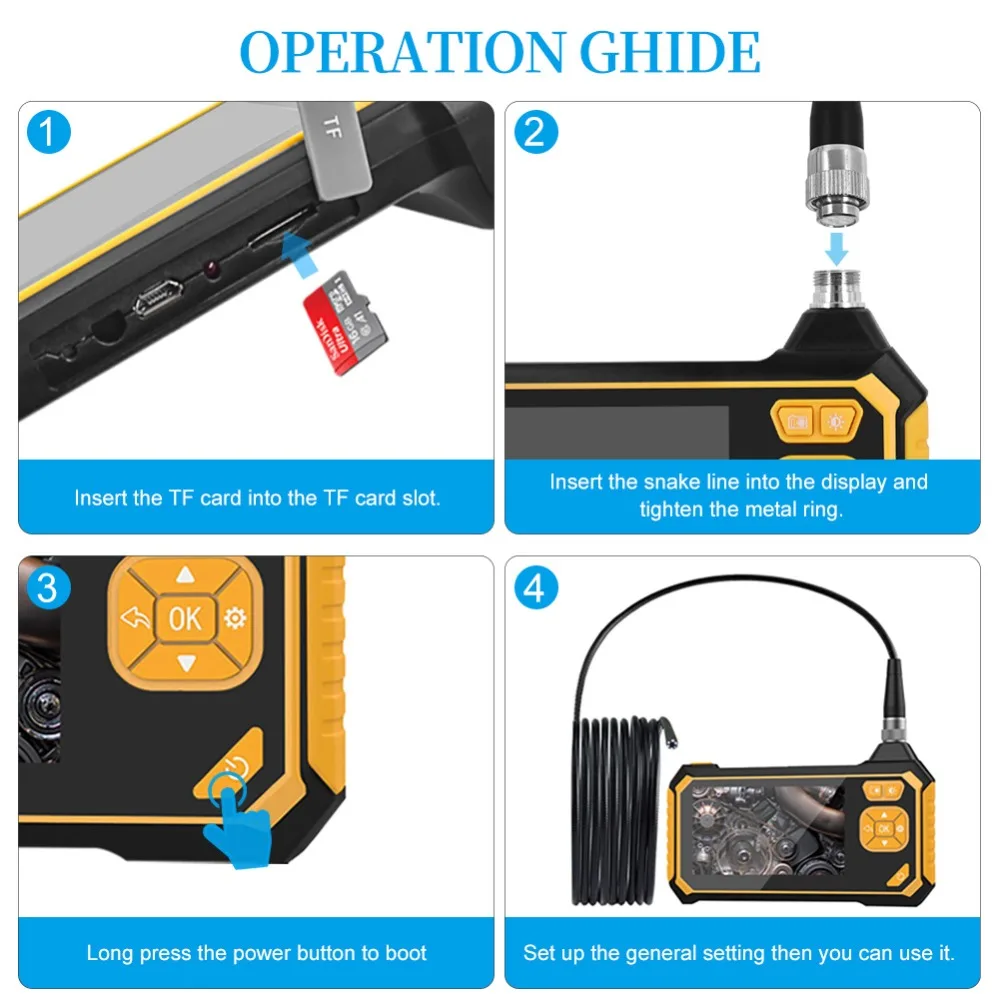 OPERATION GHIDE

1

TF

SanDisk Ultra 16GB

Insert the TF card into the TF card slot.

2

Insert the snake line into the display and tighten the metal ring.

3

OK

Long press the power button to boot

4

OK

Set up the general setting then you can use it.