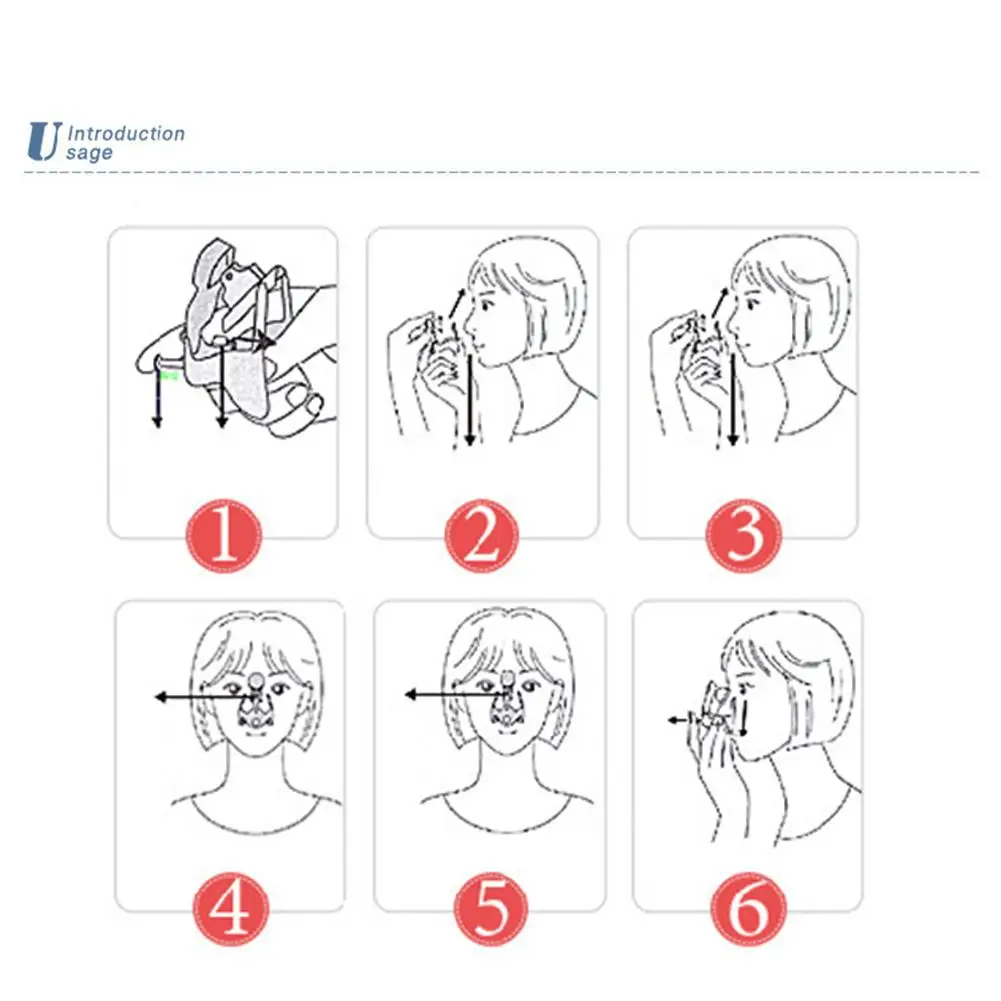 U Introduction
sage

1

2

3

4

5

6