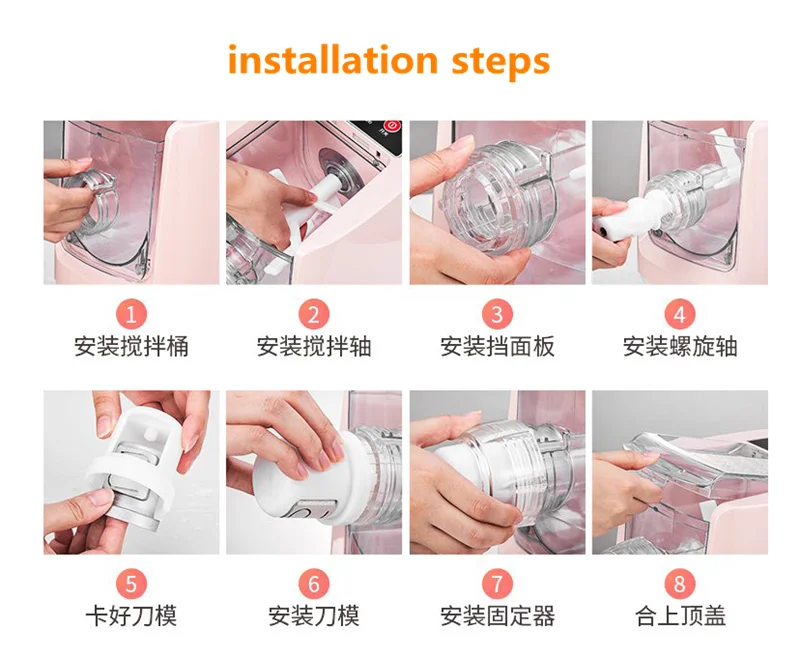 installation steps

1
安装搅拌桶

2
安装搅拌轴

3
安装挡面板

4
安装螺旋轴

5
卡好刀模

6
安装刀模

7
安装固定器

8
合上顶盖