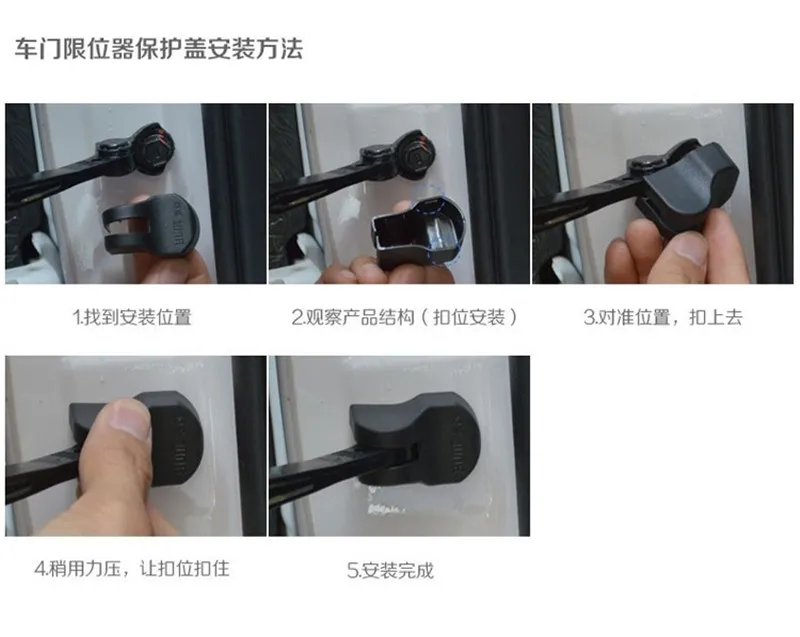 车门限位器保护盖安装方法

1.找到安装位置

2.观察产品结构（扣位安装）

3.对准位置，扣上去

4.稍用力压，让扣位扣住

5.安装完成