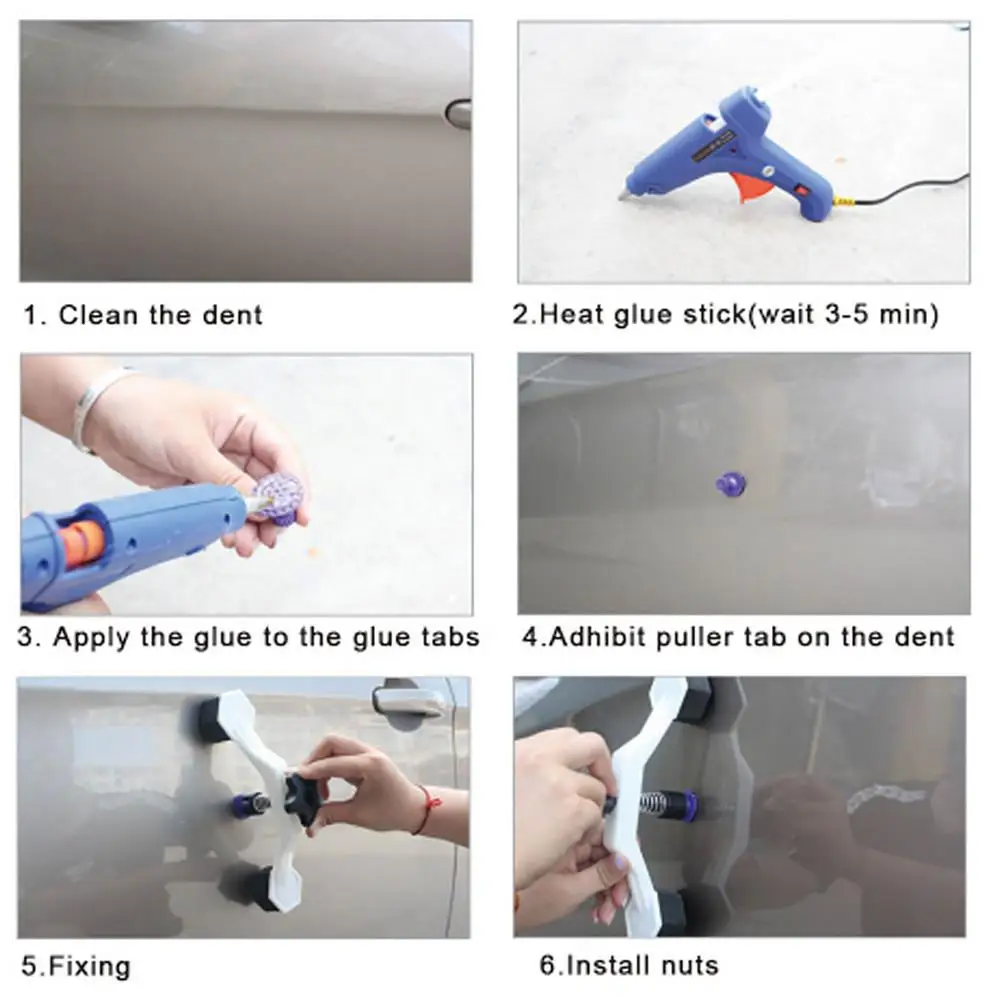 1. Clean the dent

2.Heat glue stick(wait 3-5 min)

3. Apply the glue to the glue tabs

4.Adhibit puller tab on the dent

5.Fixing

6.Install nuts