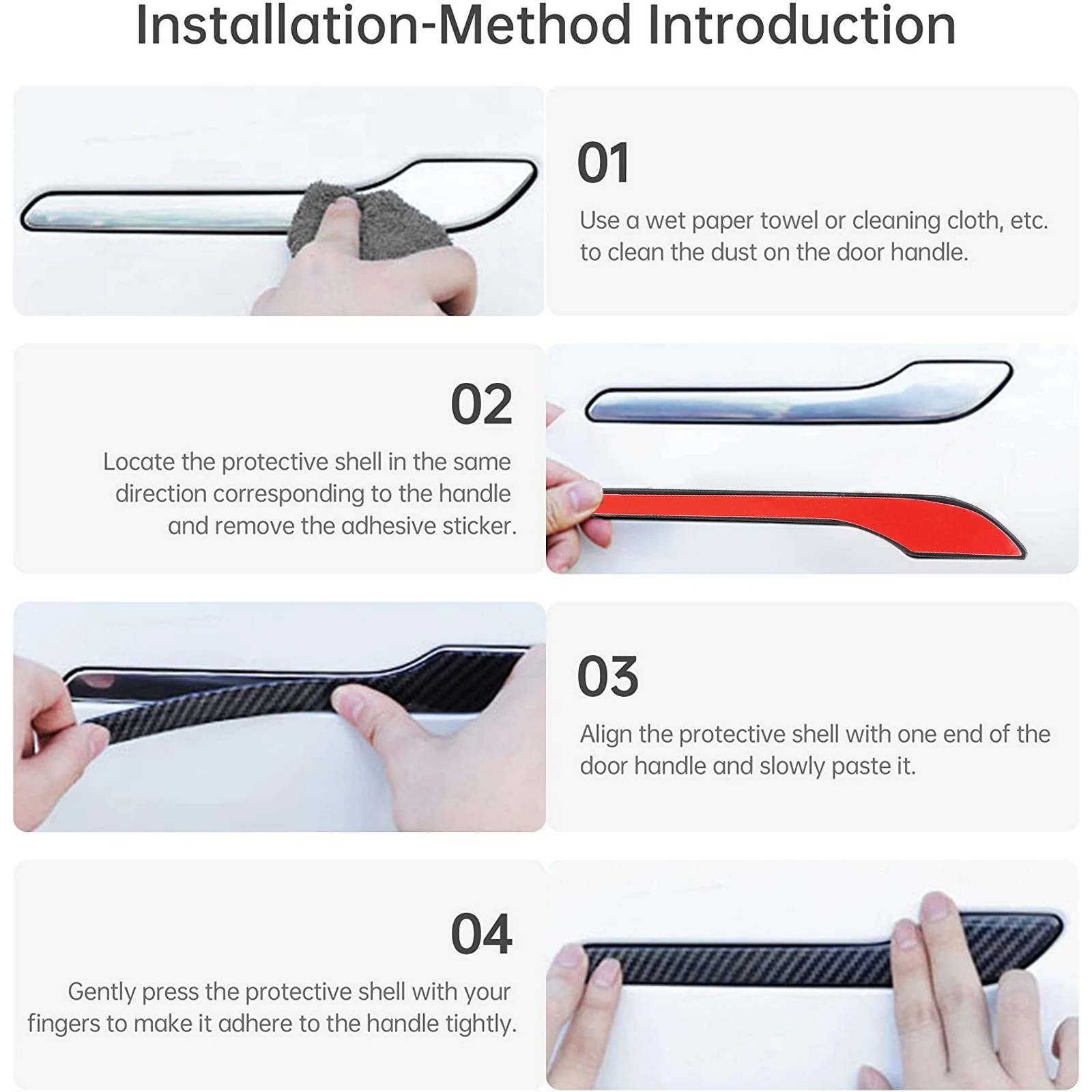 Installation-Method Introduction

01

Use a wet paper towel or cleaning cloth, etc. to clean the dust on the door handle.

02

Locate the protective shell in the same direction corresponding to the handle and remove the adhesive sticker.

03

Align the protective shell with one end of the door handle and slowly paste it.

04

Gently press the protective shell with your fingers to make it adhere to the handle tightly.