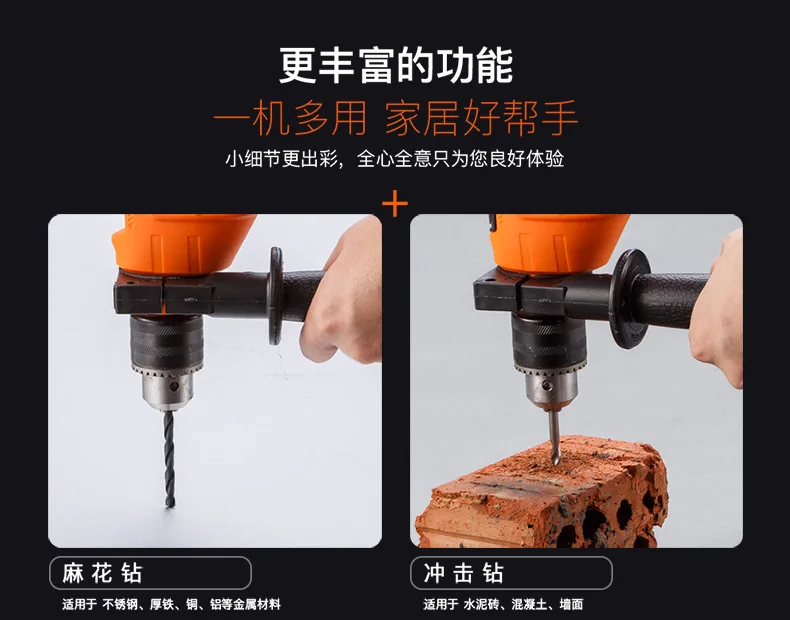 更丰富的功能

一机多用 家居好帮手

小细节更出彩，全心全意只为您良好体验

+

麻花钻

适用于 不锈钢、厚铁、铜、铝等金属材料

冲击钻

适用于 水泥砖、混凝土、墙面