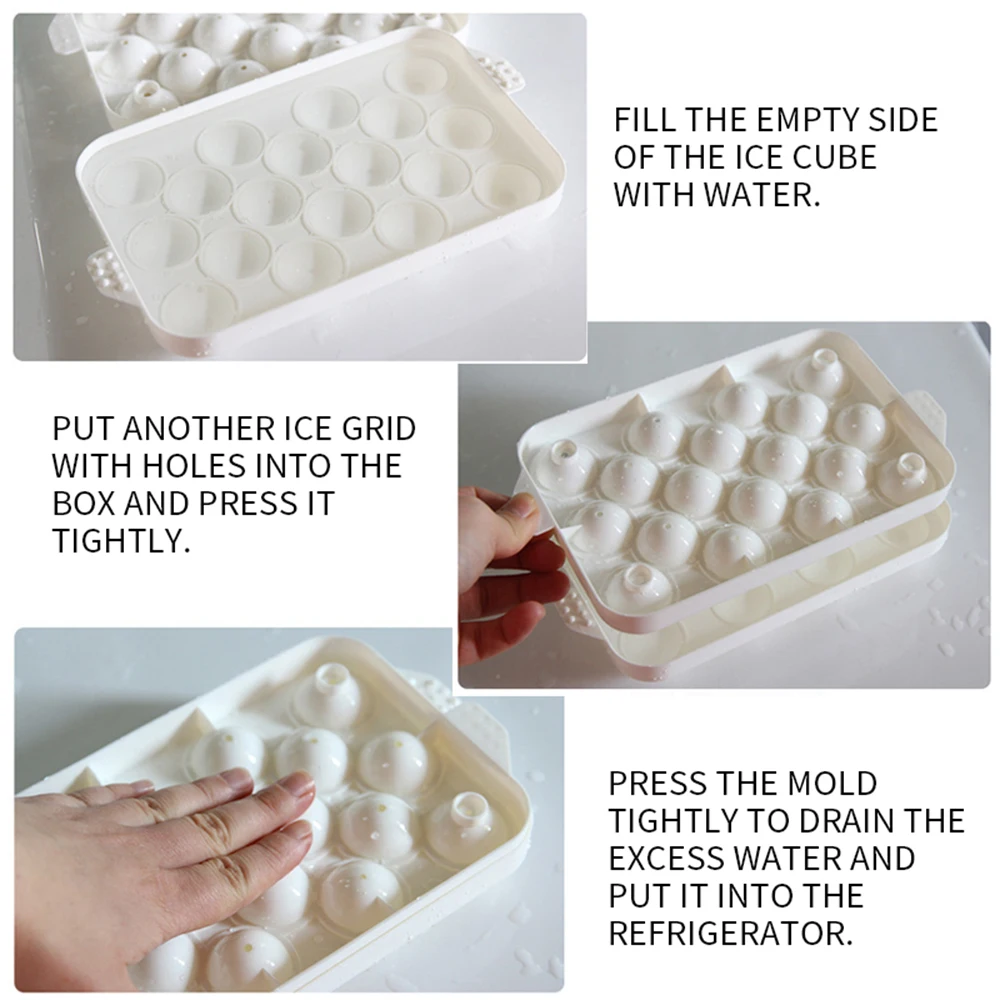 FILL THE EMPTY SIDE OF THE ICE CUBE WITH WATER.

PUT ANOTHER ICE GRID WITH HOLES INTO THE BOX AND PRESS IT TIGHTLY.

PRESS THE MOLD TIGHTLY TO DRAIN THE EXCESS WATER AND PUT IT INTO THE REFRIGERATOR.