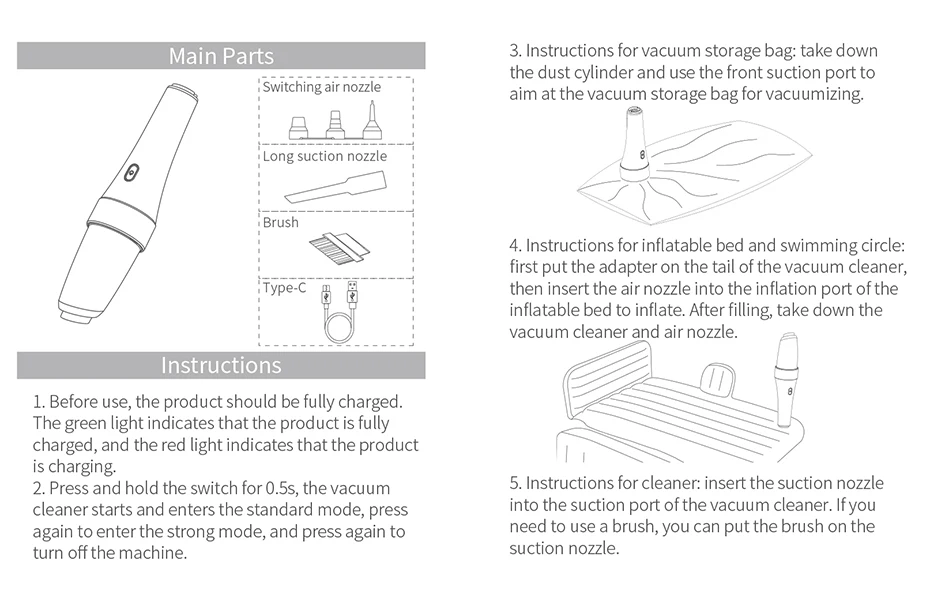 Main Parts

Switching air nozzle

Long suction nozzle

Brush

Type-C

Instructions

1. Before use, the product should be fully charged. The green light indicates that the product is fully charged, and the red light indicates that the product is charging.
2. Press and hold the switch for 0.5s, the vacuum cleaner starts and enters the standard mode, press again to enter the strong mode, and press again to turn off the machine.

3. Instructions for vacuum storage bag: take down the dust cylinder and use the front suction port to aim at the vacuum storage bag for vacuumizing.

4. Instructions for inflatable bed and swimming circle: first put the adapter on the tail of the vacuum cleaner, then insert the air nozzle into the inflation port of the inflatable bed to inflate. After filling, take down the vacuum cleaner and air nozzle.

5. Instructions for cleaner: insert the suction nozzle into the suction port of the vacuum cleaner. If you need to use a brush, you can put the brush on the suction nozzle.