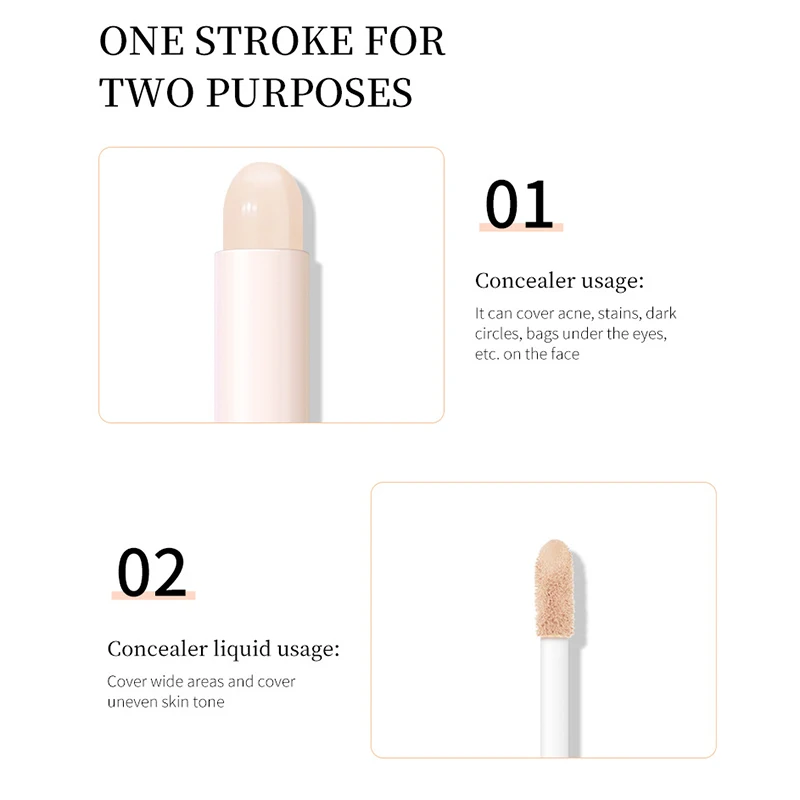 ONE STROKE FOR TWO PURPOSES

01

Concealer usage:

It can cover acne, stains, dark circles, bags under the eyes, etc. on the face

02

Concealer liquid usage:

Cover wide areas and cover uneven skin tone