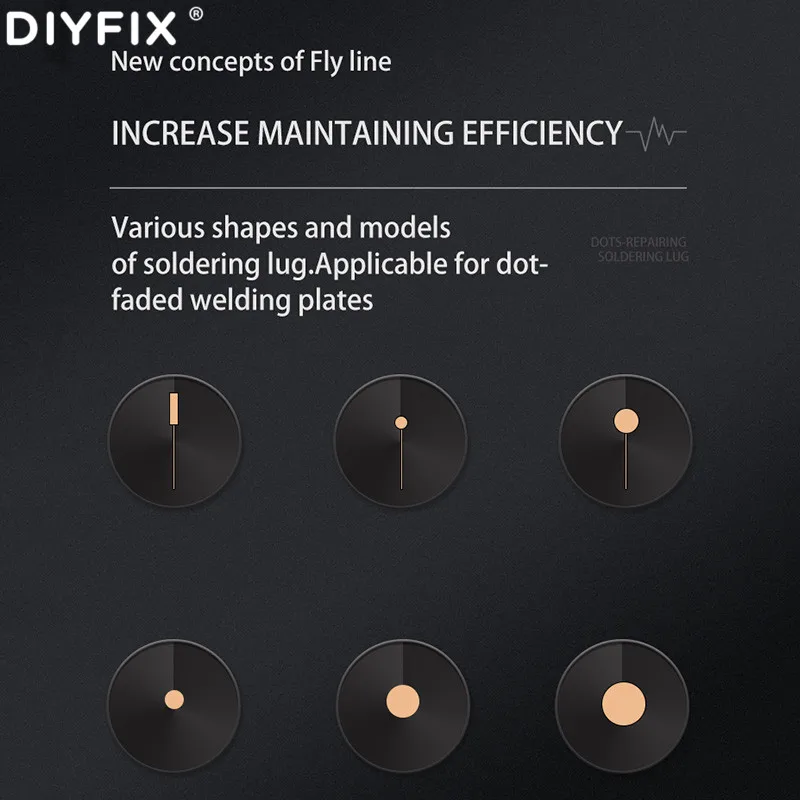 DIYFIX®

New concepts of Fly line

INCREASE MAINTAINING EFFICIENCY

Various shapes and models of soldering lug.Applicable for dot-faded welding plates

DOTS-REPAIRING SOLDERING LUG