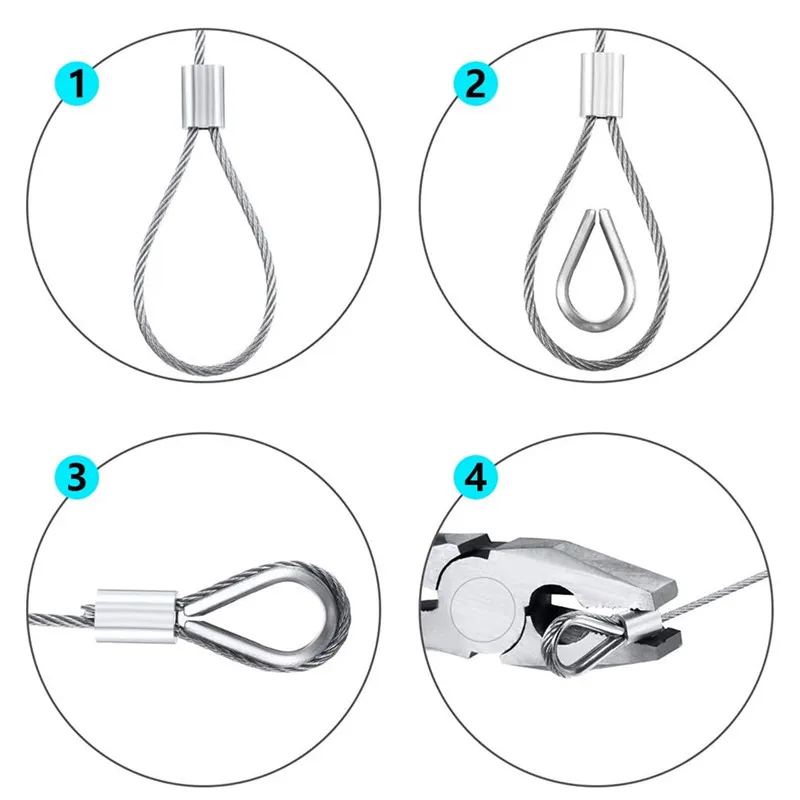 1
2
3
4