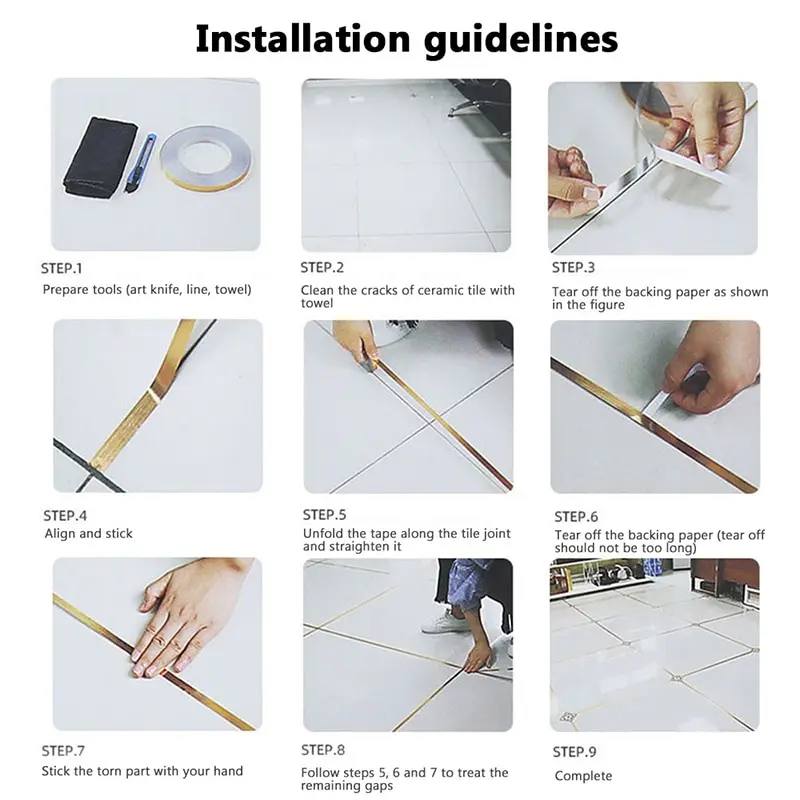 Installation guidelines

STEP.1
Prepare tools (art knife, line, towel)

STEP.2
Clean the cracks of ceramic tile with towel

STEP.3
Tear off the backing paper as shown in the figure

STEP.4
Align and stick

STEP.5
Unfold the tape along the tile joint and straighten it

STEP.6
Tear off the backing paper (tear off should not be too long)

STEP.7
Stick the torn part with your hand

STEP.8
Follow steps 5, 6 and 7 to treat the remaining gaps

STEP.9
Complete