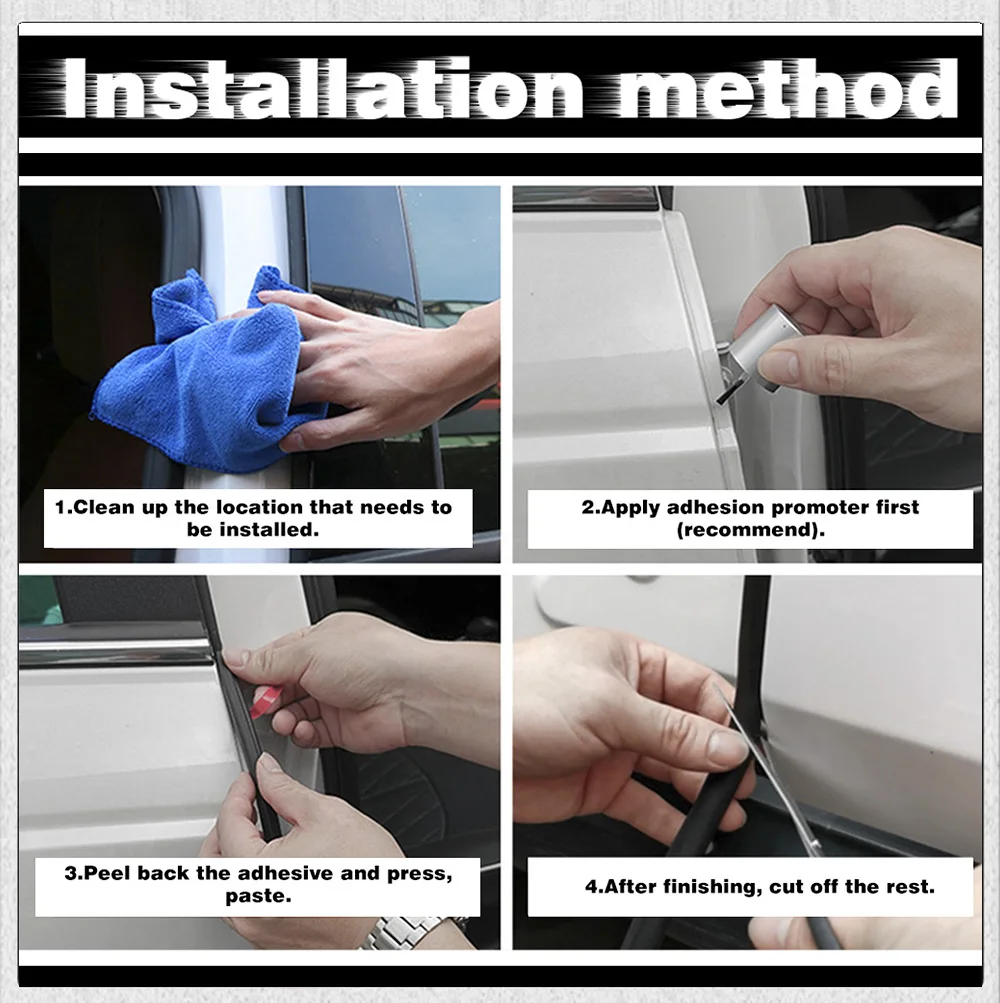 Installation method

1.Clean up the location that needs to be installed.

2.Apply adhesion promoter first (recommend).

3.Peel back the adhesive and press, paste.

4.After finishing, cut off the rest.