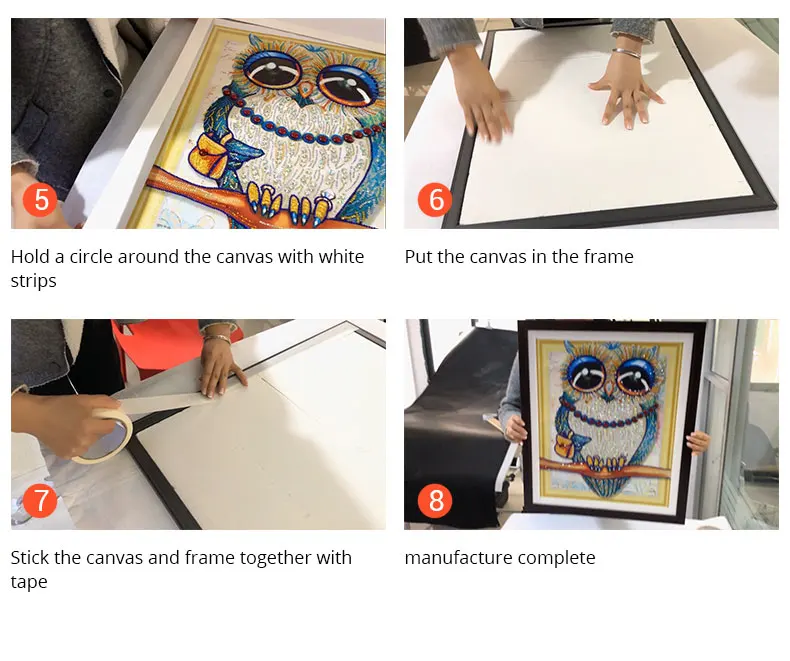 5

Hold a circle around the canvas with white strips

6

Put the canvas in the frame

7

Stick the canvas and frame together with tape

8

manufacture complete