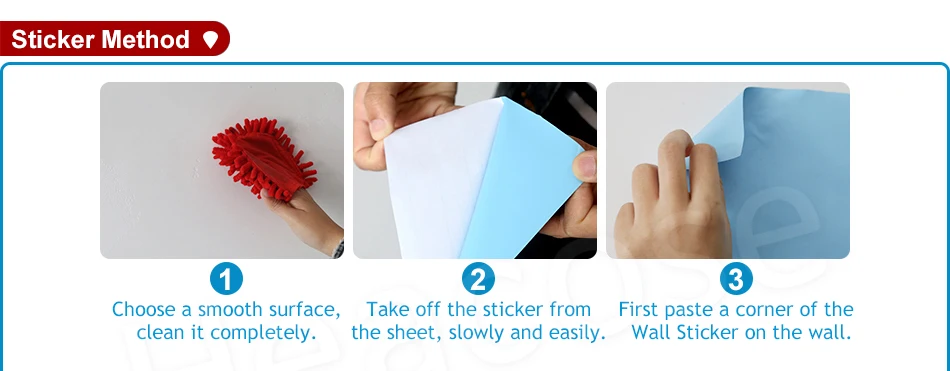 Sticker Method

1
Choose a smooth surface, clean it completely.

2
Take off the sticker from the sheet, slowly and easily.

3
First paste a corner of the Wall Sticker on the wall.