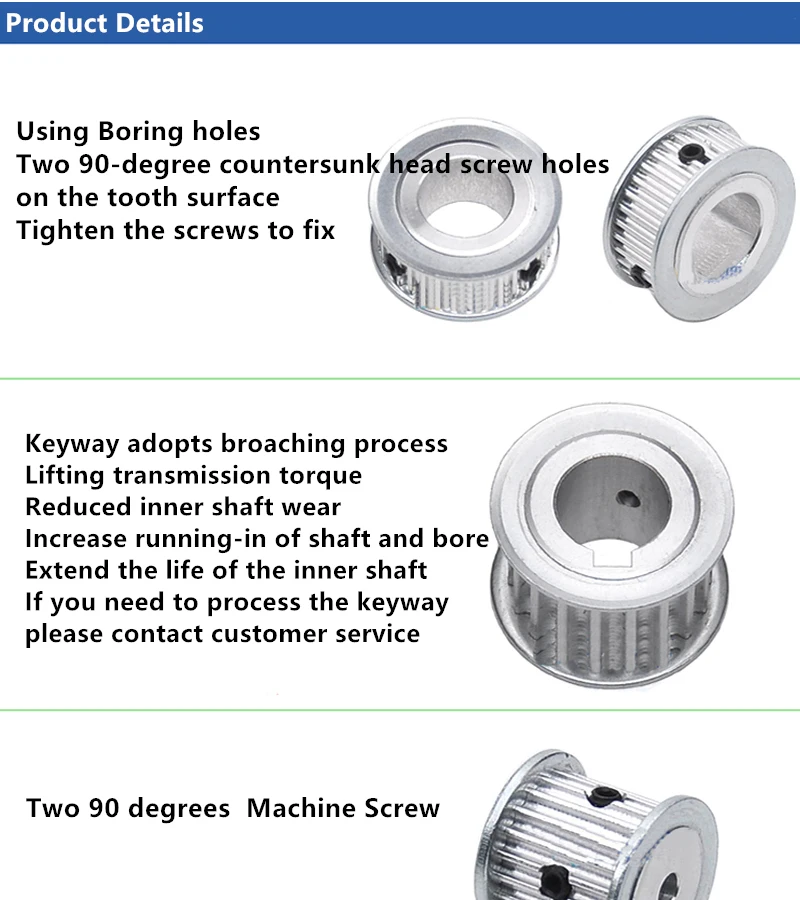 Product Details

Using Boring holes
Two 90-degree countersunk head screw holes on the tooth surface
Tighten the screws to fix

Keyway adopts broaching process
Lifting transmission torque
Reduced inner shaft wear
Increase running-in of shaft and bore
Extend the life of the inner shaft
If you need to process the keyway please contact customer service

Two 90 degrees Machine Screw