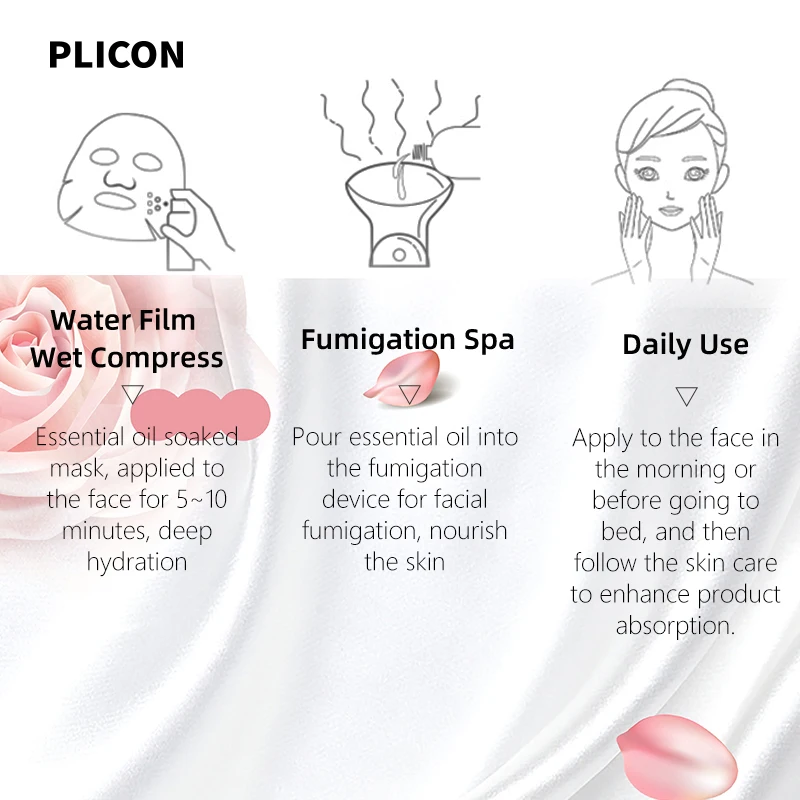 PLICON

Water Film Wet Compress

▽

Essential oil soaked mask, applied to the face for 5~10 minutes, deep hydration

Fumigation Spa

▽

Pour essential oil into the fumigation device for facial fumigation, nourish the skin

Daily Use

▽

Apply to the face in the morning or before going to bed, and then follow the skin care to enhance product absorption.