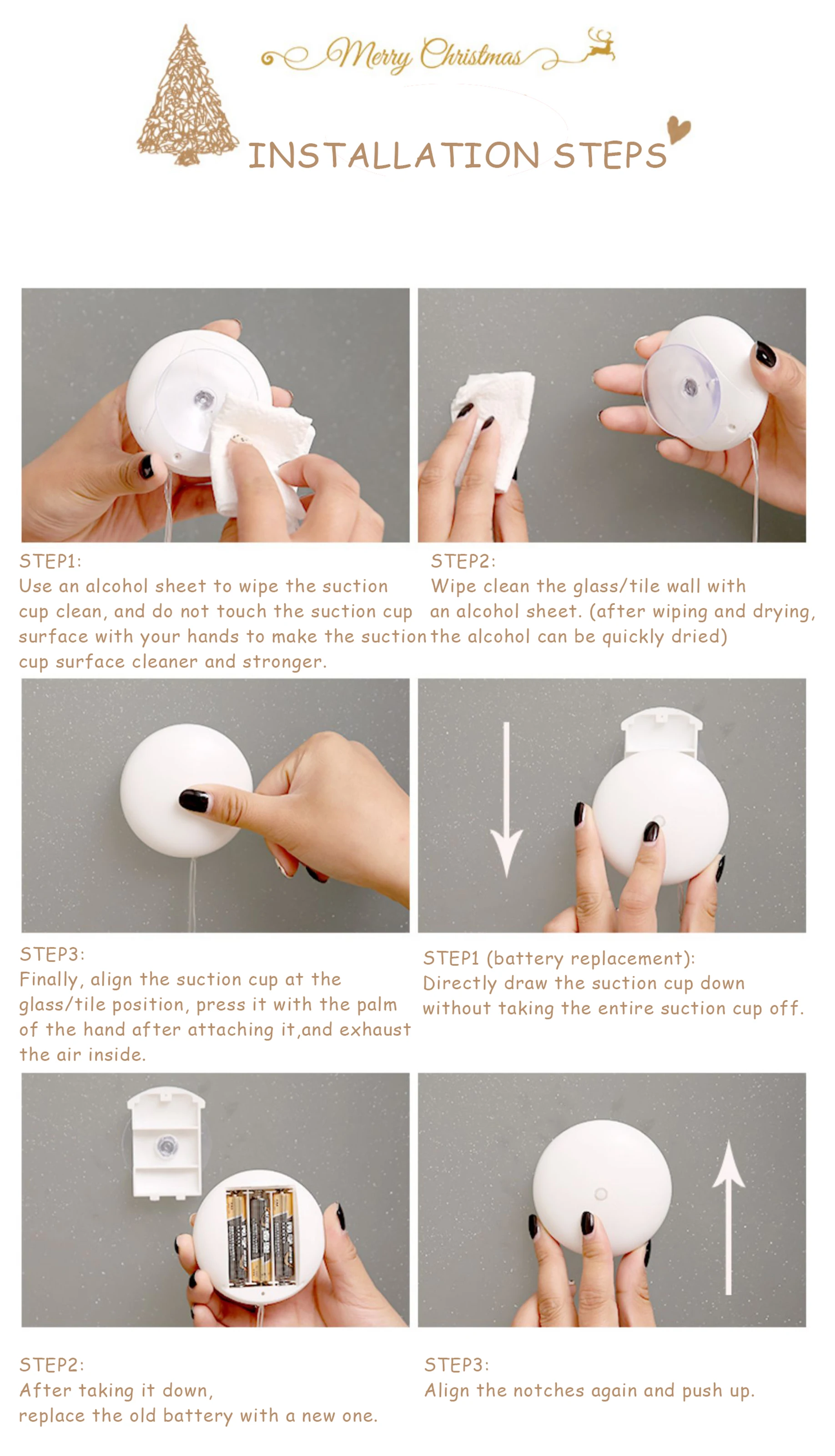 Merry Christmas

INSTALLATION STEPS

STEP1:
Use an alcohol sheet to wipe the suction cup clean, and do not touch the suction cup surface with your hands to make the suction cup surface cleaner and stronger.

STEP2:
Wipe clean the glass/tile wall with an alcohol sheet. (after wiping and drying, the alcohol can be quickly dried)

STEP3:
Finally, align the suction cup at the glass/tile position, press it with the palm of the hand after attaching it,and exhaust the air inside.

STEP1 (battery replacement):
Directly draw the suction cup down without taking the entire suction cup off.

STEP2:
After taking it down,
replace the old battery with a new one.

STEP3:
Align the notches again and push up.