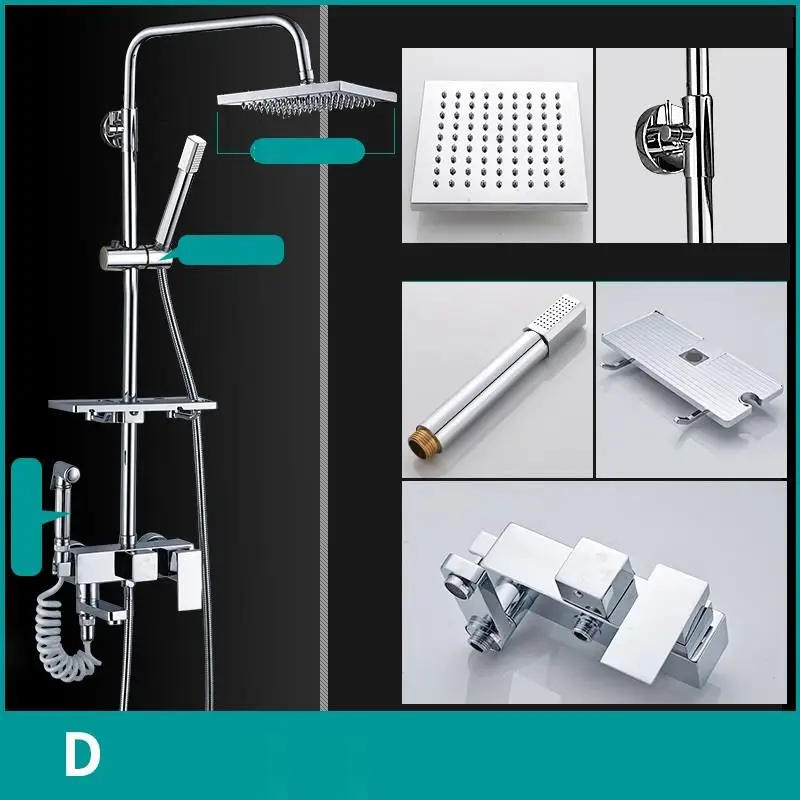 D