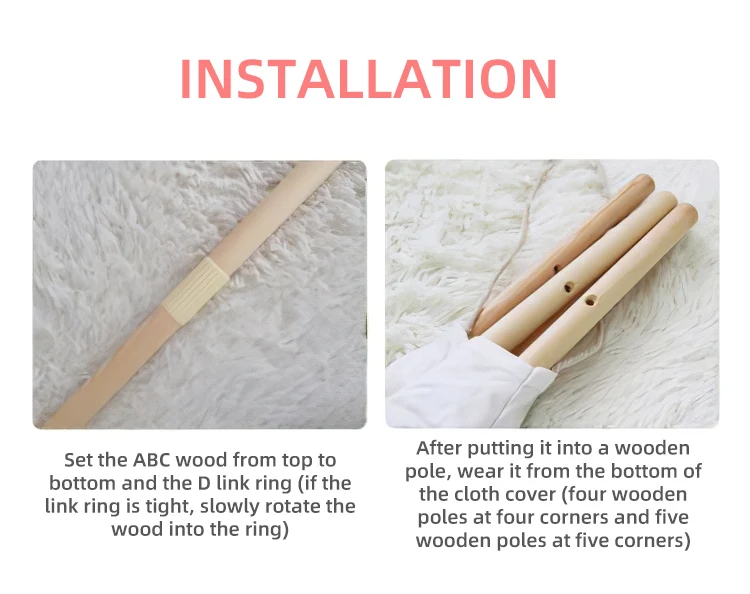 INSTALLATION

Set the ABC wood from top to bottom and the D link ring (if the link ring is tight, slowly rotate the wood into the ring)

After putting it into a wooden pole, wear it from the bottom of the cloth cover (four wooden poles at four corners and five wooden poles at five corners)