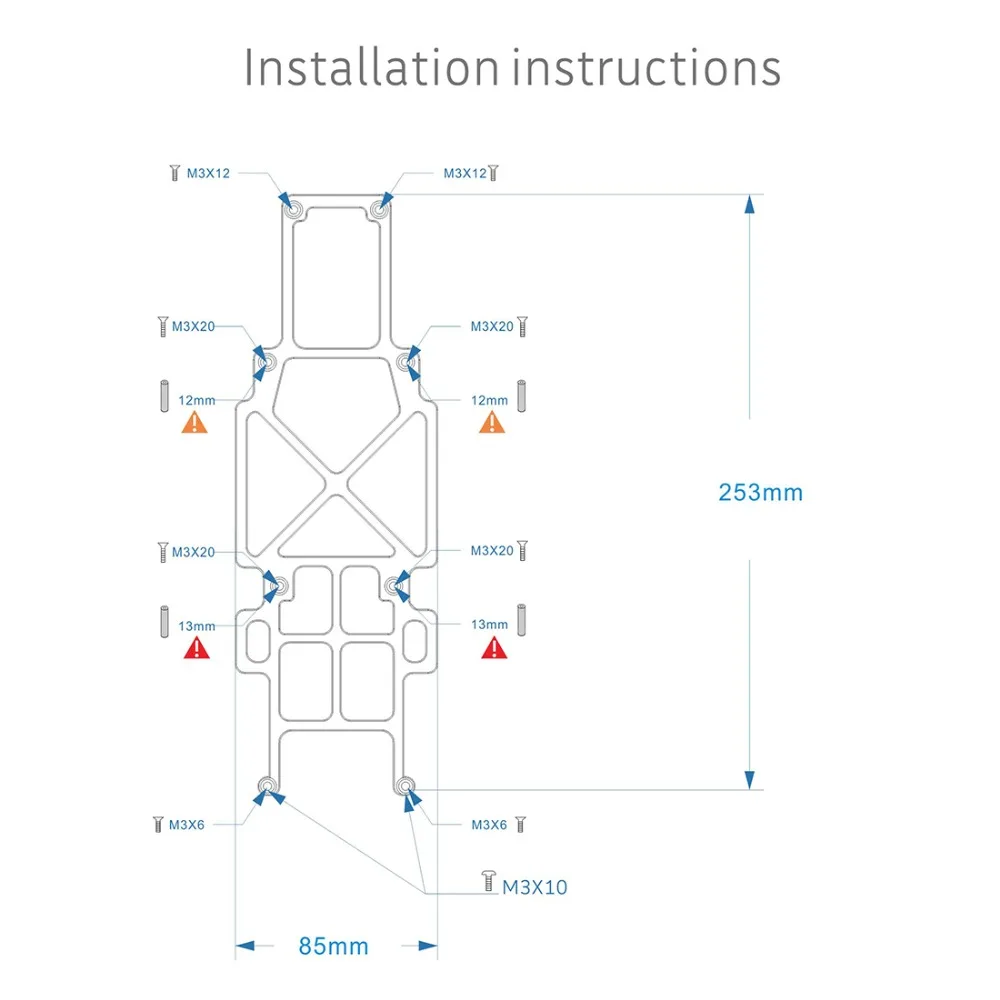 Installation instructions

M3X12
M3X12

M3X20
M3X20

12mm
12mm

253mm

M3X20
M3X20

13mm
13mm

M3X6
M3X6

M3X10

85mm