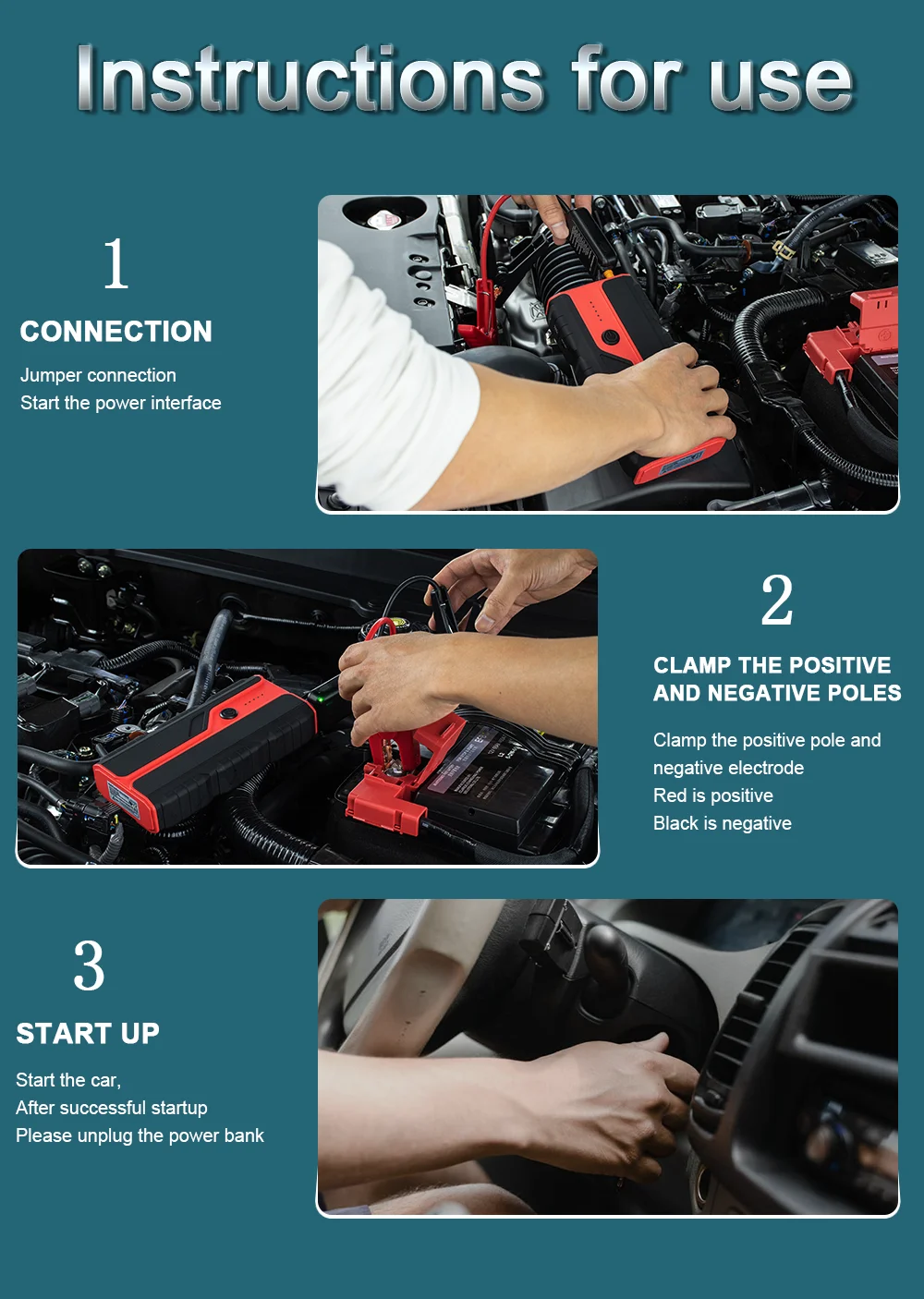 Instructions for use

1

CONNECTION

Jumper connection
Start the power interface

2

CLAMP THE POSITIVE AND NEGATIVE POLES

Clamp the positive pole and negative electrode
Red is positive
Black is negative

3

START UP

Start the car,
After successful startup
Please unplug the power bank