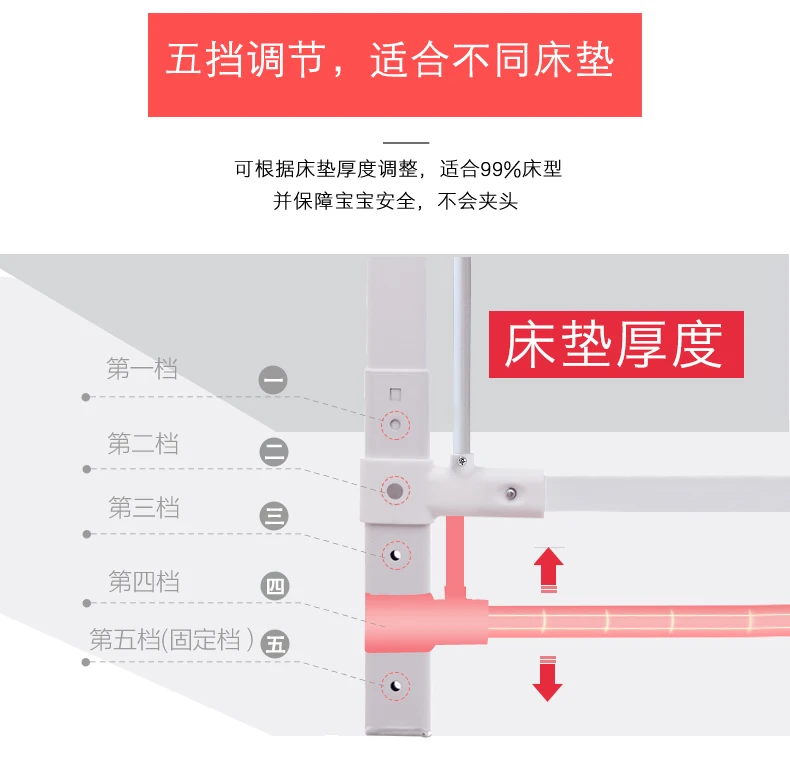 五挡调节，适合不同床垫

可根据床垫厚度调整，适合99%床型
并保障宝宝安全，不会夹头

床垫厚度

第一档
一
第二档
二
第三档
三
第四档
四
第五档(固定档)
五