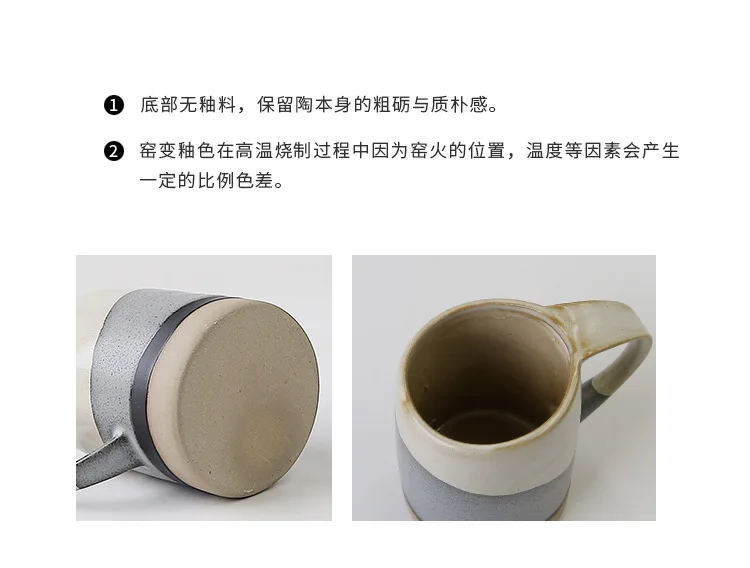 ❶ 底部无釉料，保留陶本身的粗砺与质朴感。

❷ 窑变釉色在高温烧制过程中因为窑火的位置，温度等因素会产生一定的比例色差。