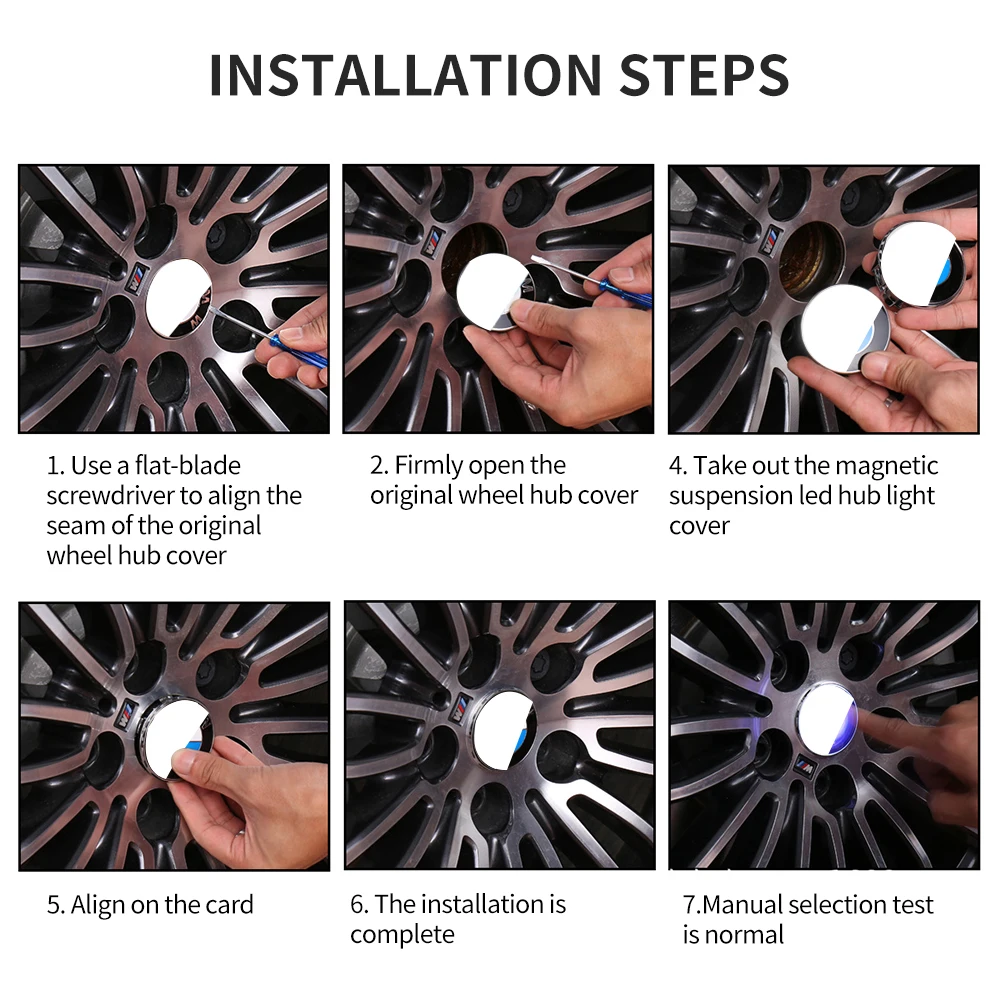 INSTALLATION STEPS

1. Use a flat-blade screwdriver to align the seam of the original wheel hub cover

2. Firmly open the original wheel hub cover

4. Take out the magnetic suspension led hub light cover

5. Align on the card

6. The installation is complete

7.Manual selection test is normal