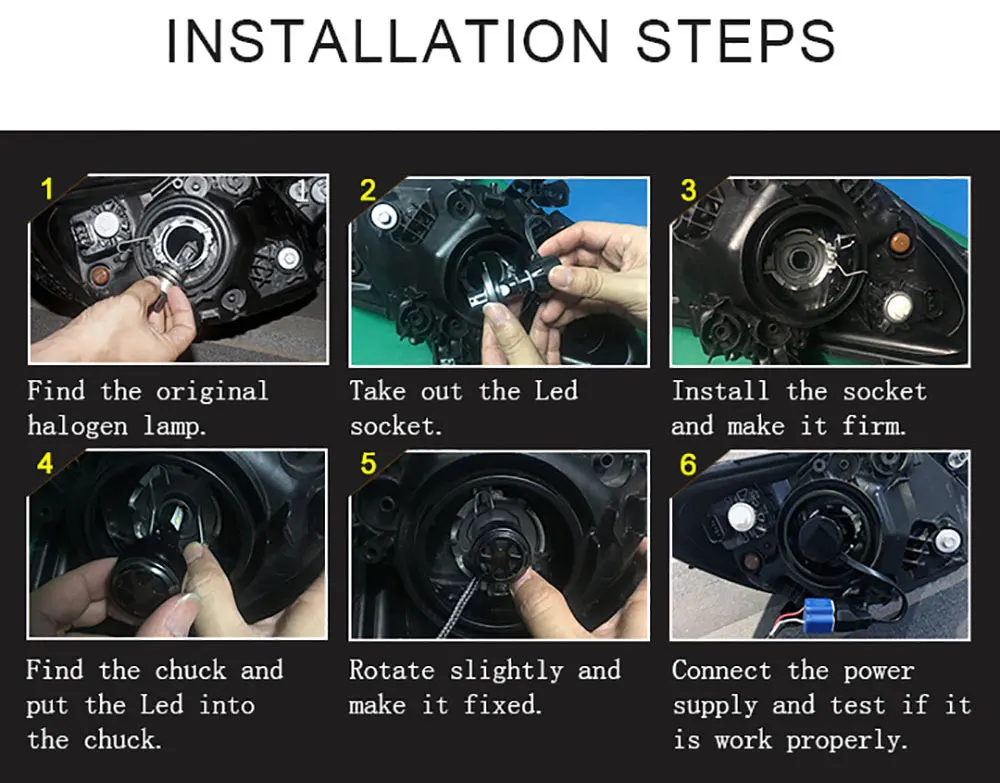 INSTALLATION STEPS

1

Find the original halogen lamp.

2

Take out the Led socket.

3

Install the socket and make it firm.

4

Find the chuck and put the Led into the chuck.

5

Rotate slightly and make it fixed.

6

Connect the power supply and test if it is work properly.