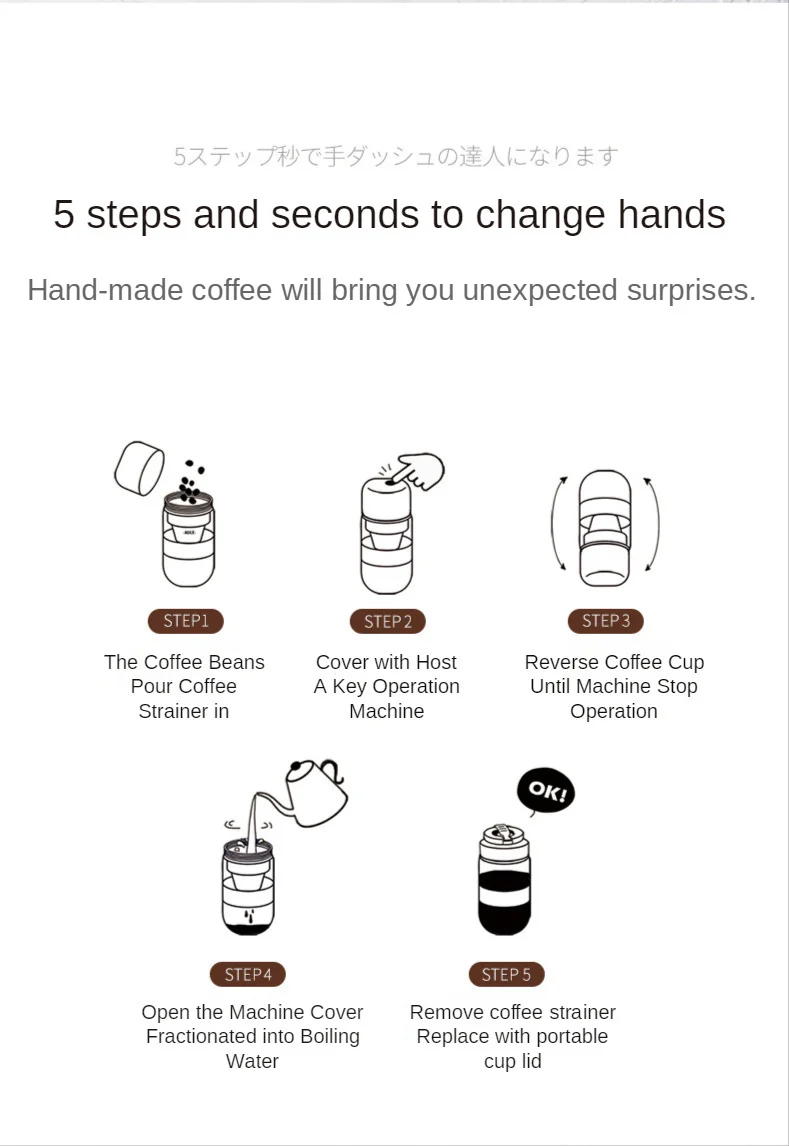 5ステップ秒で手ダッシュの達人になります

5 steps and seconds to change hands

Hand-made coffee will bring you unexpected surprises.

STEP1
The Coffee Beans Pour Coffee Strainer in

STEP2
Cover with Host A Key Operation Machine

STEP3
Reverse Coffee Cup Until Machine Stop Operation

STEP4
Open the Machine Cover Fractionated into Boiling Water

OK!

STEP5
Remove coffee strainer Replace with portable cup lid