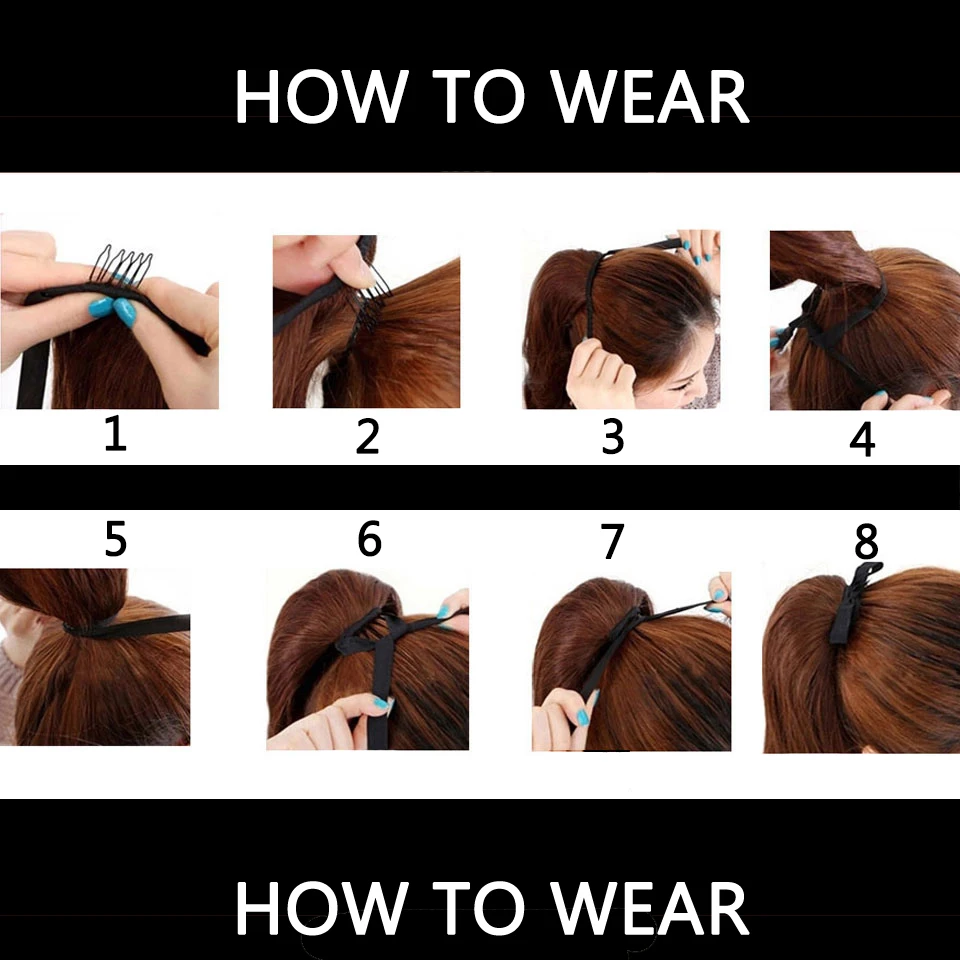 HOW TO WEAR

1

2

3

4

5

6

7

8

HOW TO WEAR