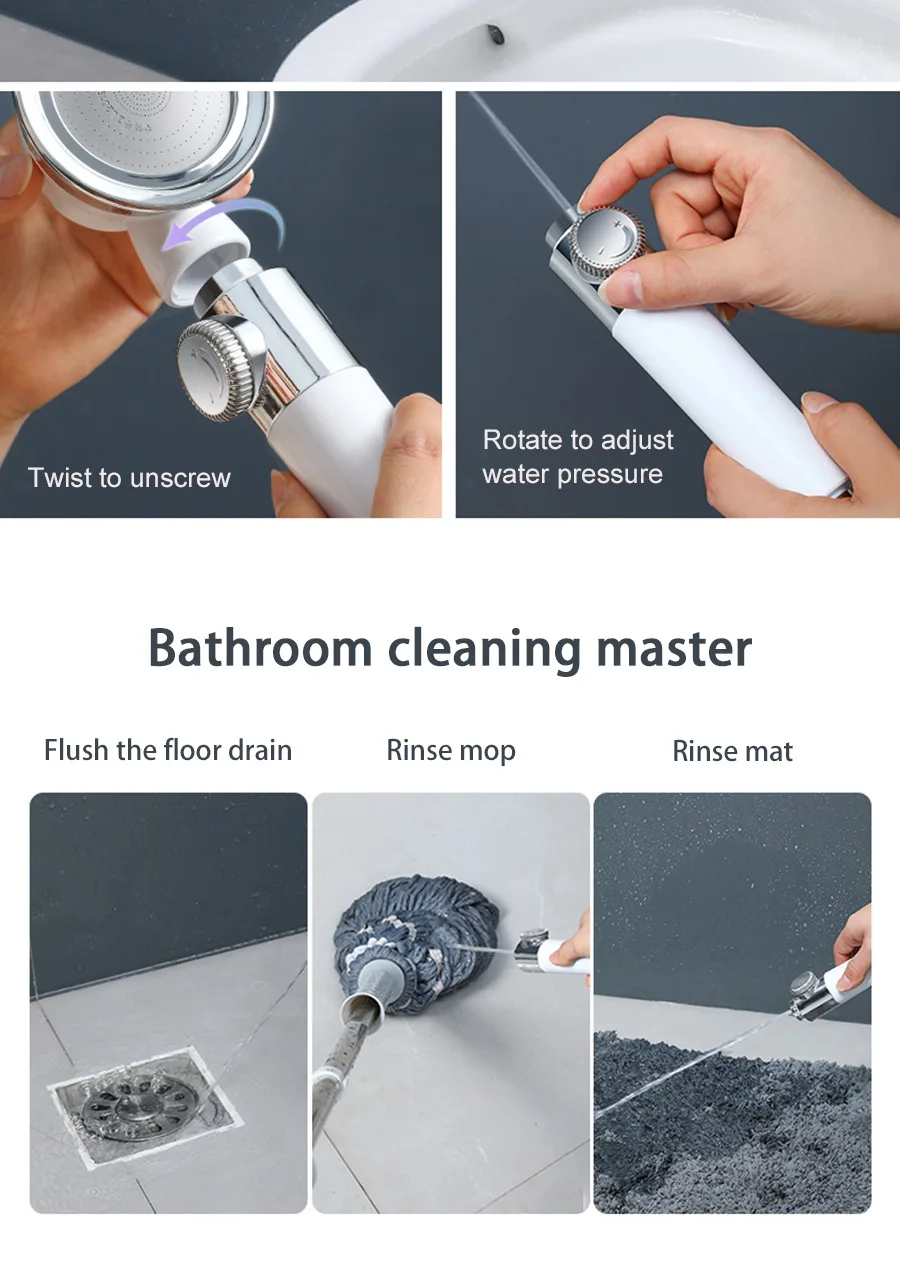 Twist to unscrew

Rotate to adjust water pressure

Bathroom cleaning master

Flush the floor drain

Rinse mop

Rinse mat