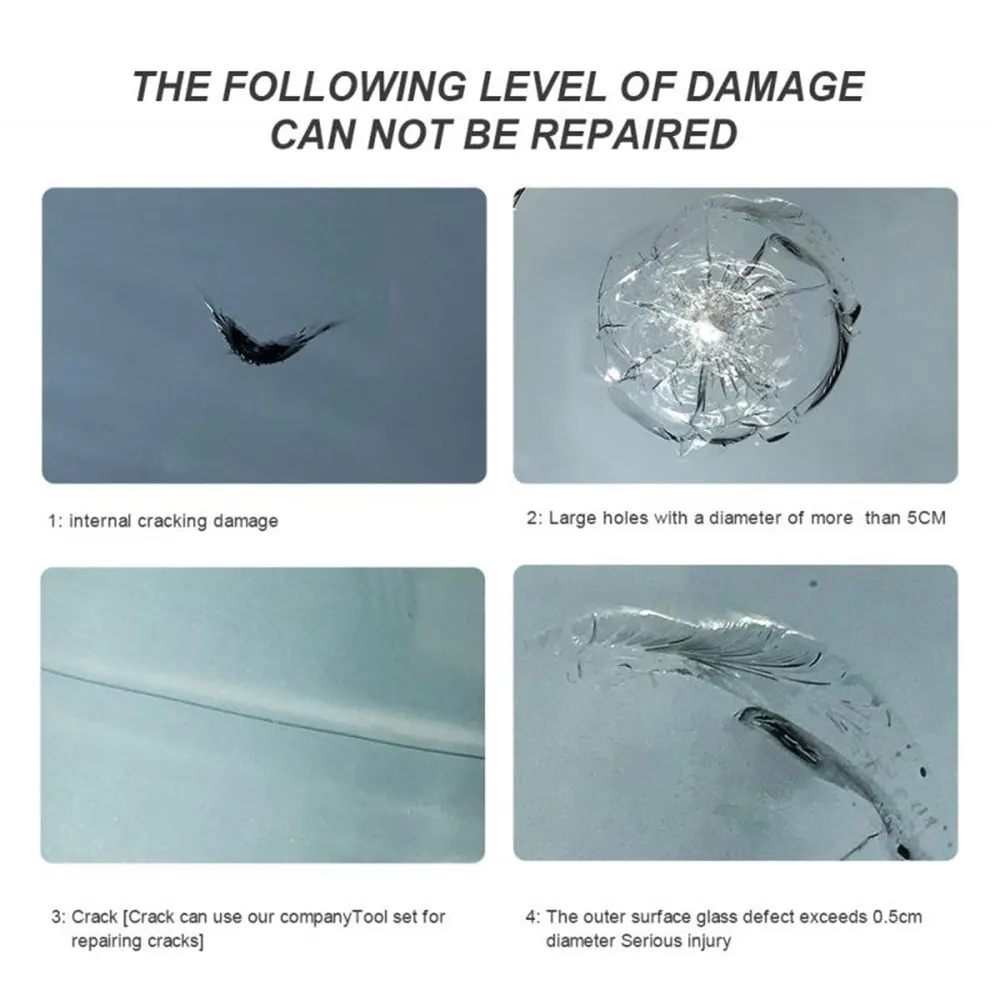 THE FOLLOWING LEVEL OF DAMAGE CAN NOT BE REPAIRED

1: internal cracking damage

2: Large holes with a diameter of more than 5CM

3: Crack [Crack can use our companyTool set for repairing cracks]

4: The outer surface glass defect exceeds 0.5cm diameter Serious injury