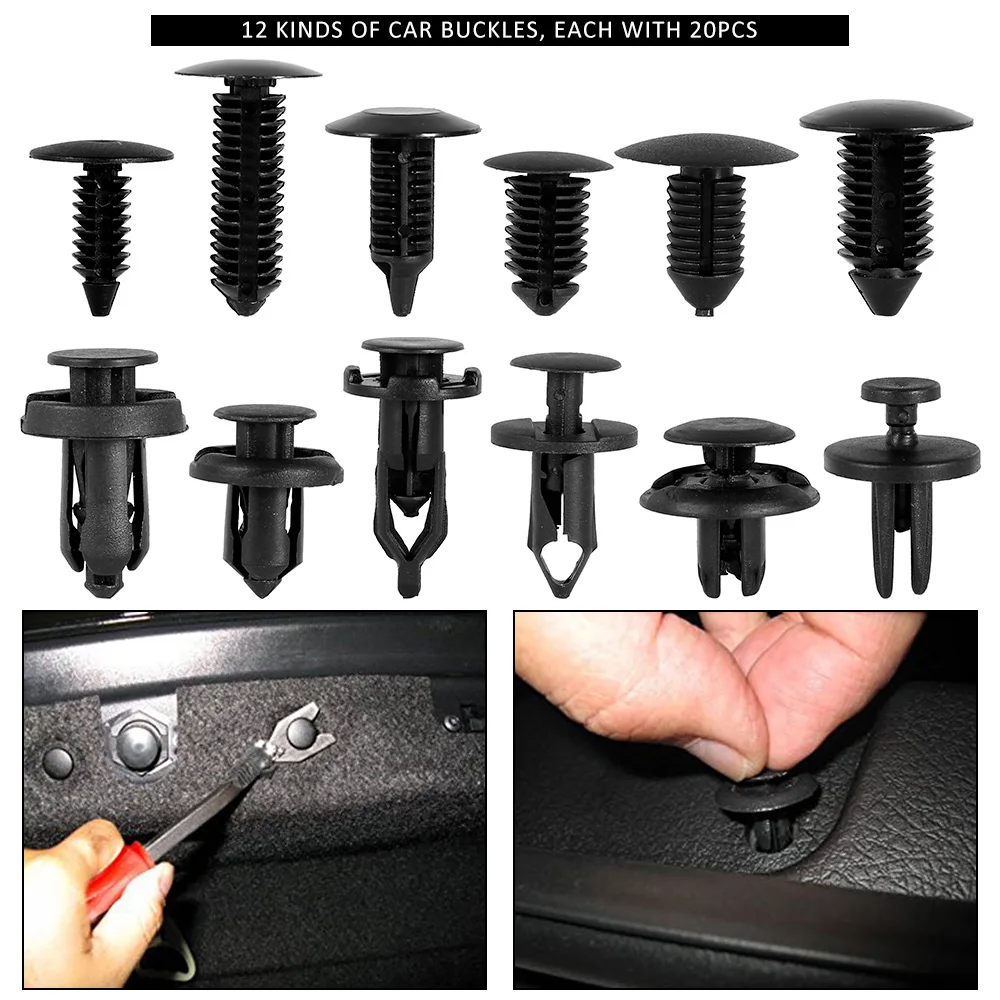 12 KINDS OF CAR BUCKLES, EACH WITH 20PCS