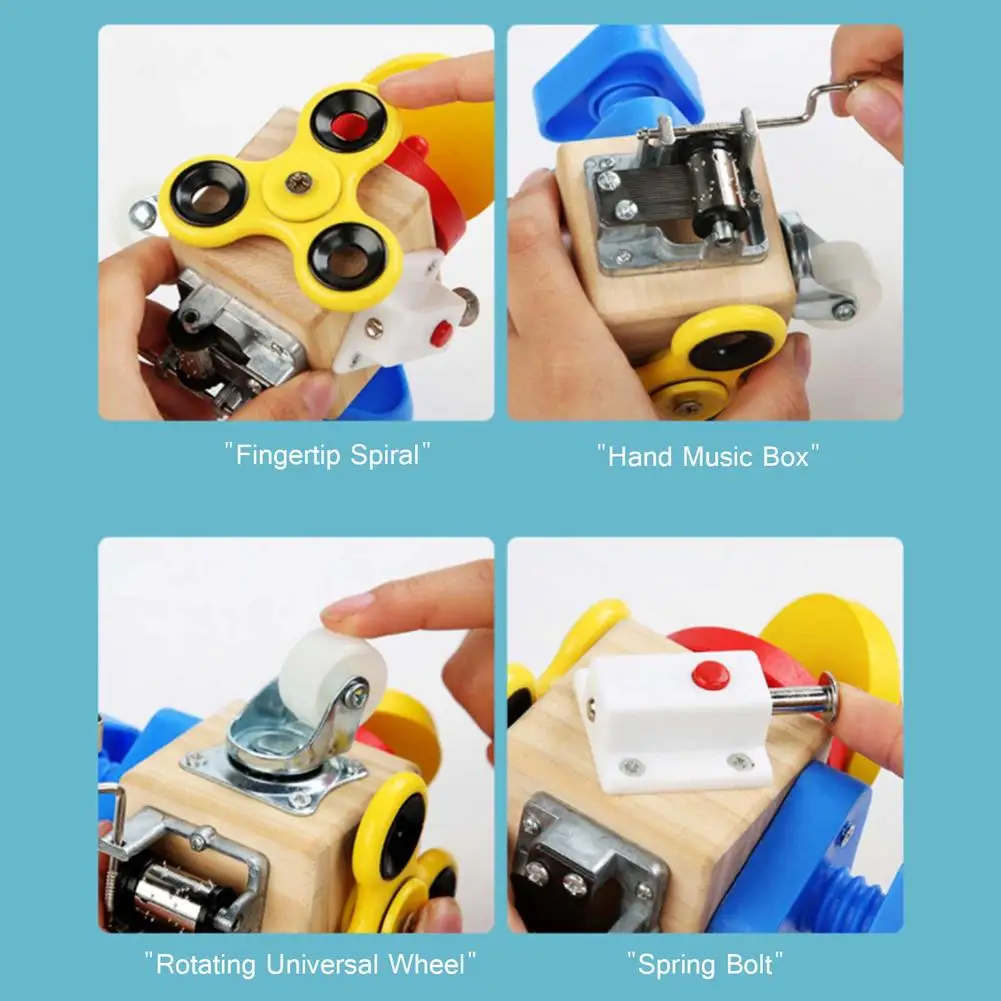 "Fingertip Spiral"

"Hand Music Box"

"Rotating Universal Wheel"

"Spring Bolt"