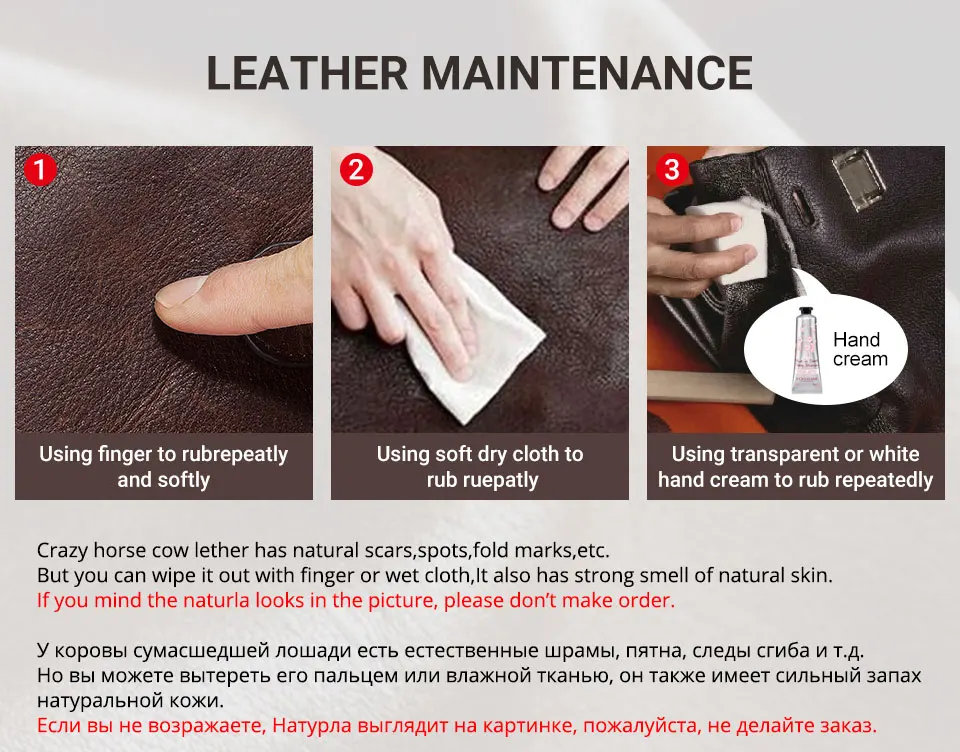 LEATHER MAINTENANCE

1

Using finger to rubrepeatly and softly

2

Using soft dry cloth to rub ruepatly

3

Hand cream

Using transparent or white hand cream to rub repeatedly

Crazy horse cow lether has natural scars,spots,fold marks,etc.
But you can wipe it out with finger or wet cloth,It also has strong smell of natural skin.
If you mind the naturla looks in the picture, please don't make order.

У коровы сумасшедшей лошади есть естественные шрамы, пятна, следы сгиба и т.д.
Но вы можете вытереть его пальцем или влажной тканью, он также имеет сильный запах натуральной кожи.
Если вы не возражаете, Натурла выглядит на картинке, пожалуйста, не делайте заказ.