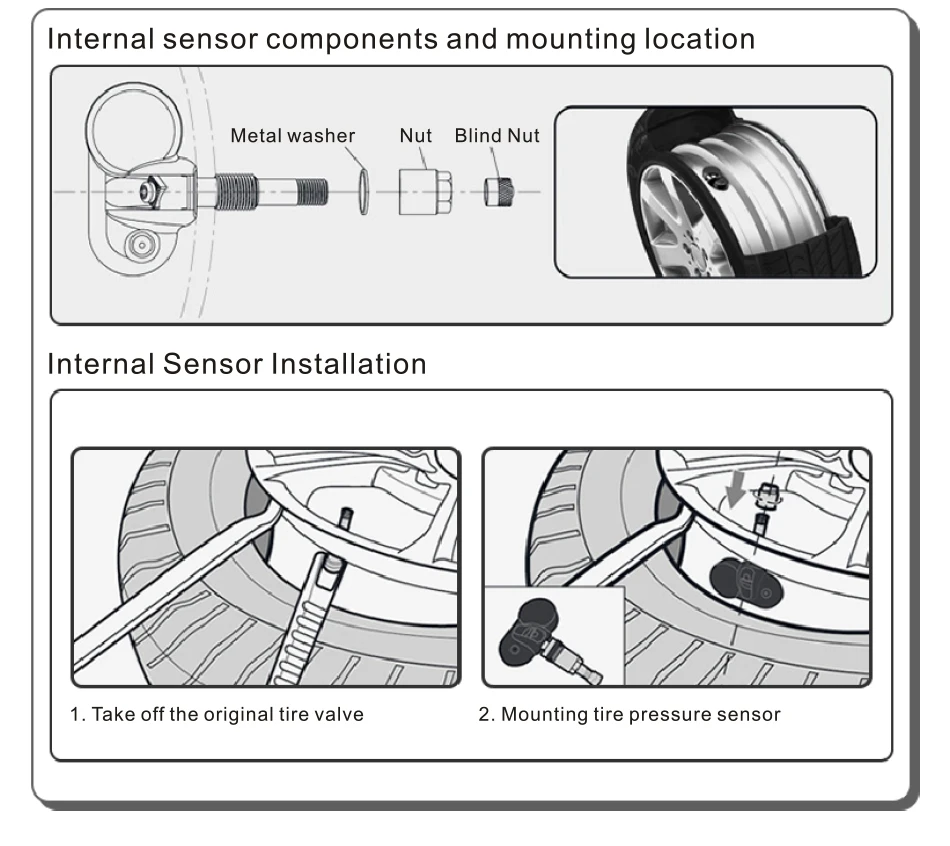 Internal sensor components and mounting location

Metal washer

Nut

Blind Nut

Internal Sensor Installation

1. Take off the original tire valve

2. Mounting tire pressure sensor