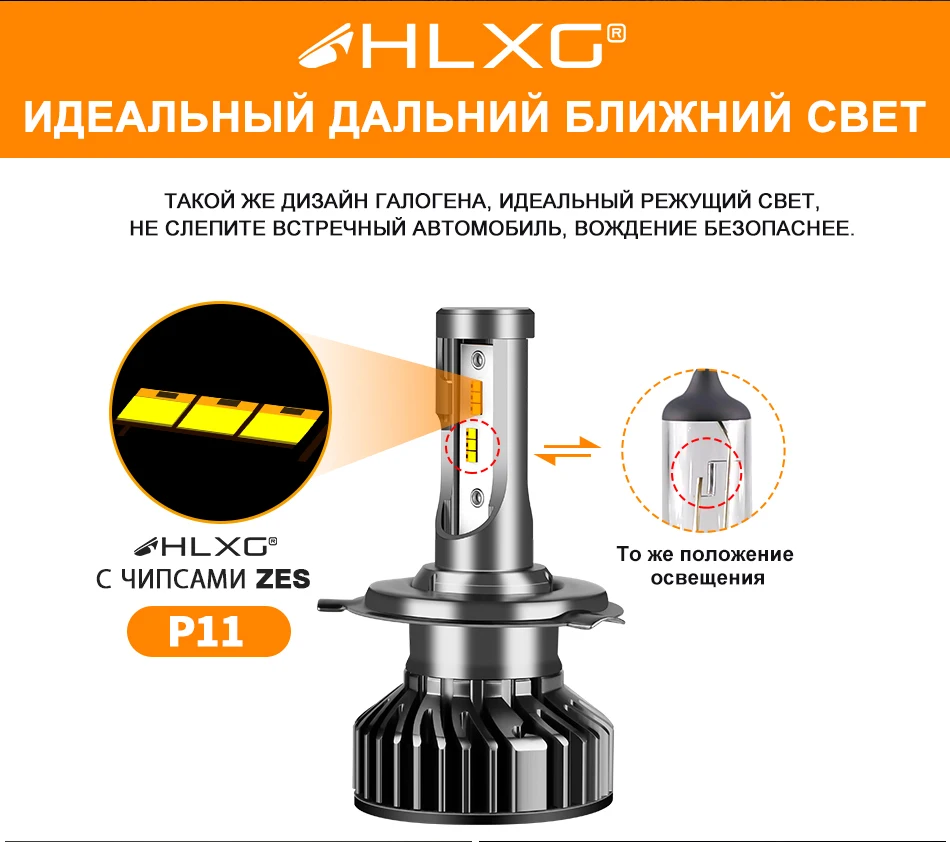 HLXG®

ИДЕАЛЬНЫЙ ДАЛЬНИЙ БЛИЖНИЙ СВЕТ

ТАКОЙ ЖЕ ДИЗАЙН ГАЛОГЕНА, ИДЕАЛЬНЫЙ РЕЖУЩИЙ СВЕТ, НЕ СЛЕПИТЕ ВСТРЕЧНЫЙ АВТОМОБИЛЬ, ВОЖДЕНИЕ БЕЗОПАСНЕЕ.

HLXG®
С ЧИПСАМИ ZES

P11

То же положение освещения