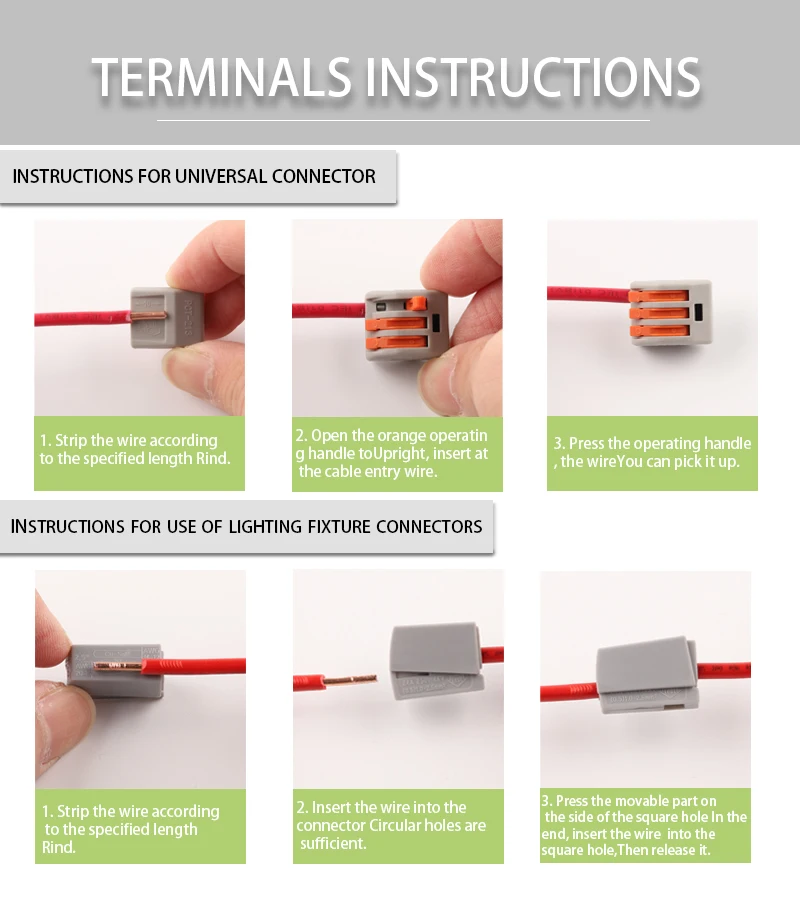 TERMINALS INSTRUCTIONS

INSTRUCTIONS FOR UNIVERSAL CONNECTOR

1. Strip the wire according to the specified length Rind.

2. Open the orange operatin g handle toUpright, insert at the cable entry wire.

3. Press the operating handle , the wireYou can pick it up.

INSTRUCTIONS FOR USE OF LIGHTING FIXTURE CONNECTORS

1. Strip the wire according to the specified length Rind.

2. Insert the wire into the connector Circular holes are sufficient.

3. Press the movable part on the side of the square hole In the end, insert the wire into the square hole,Then release it.