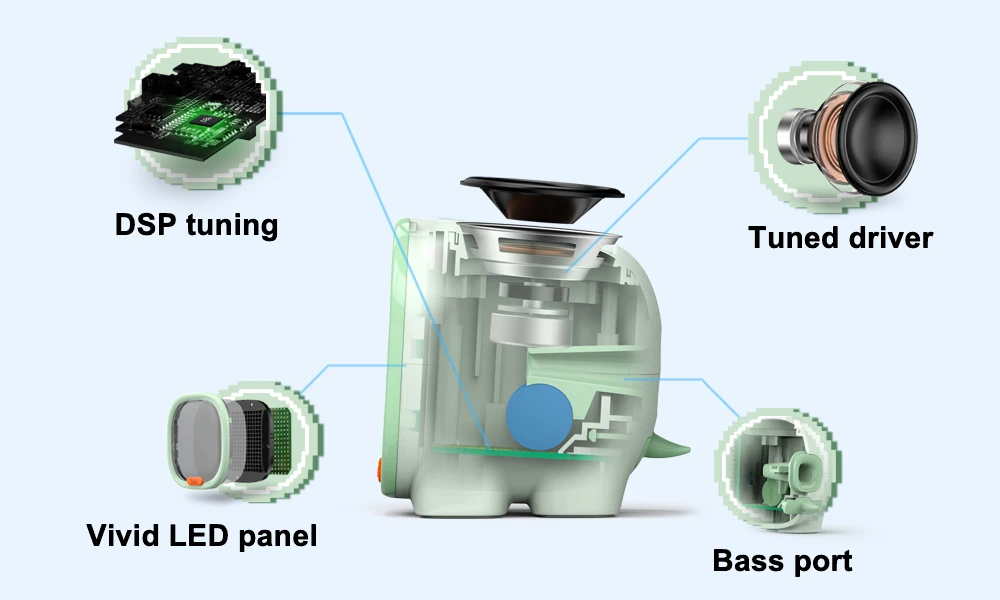 DSP tuning

Tuned driver

Vivid LED panel

Bass port