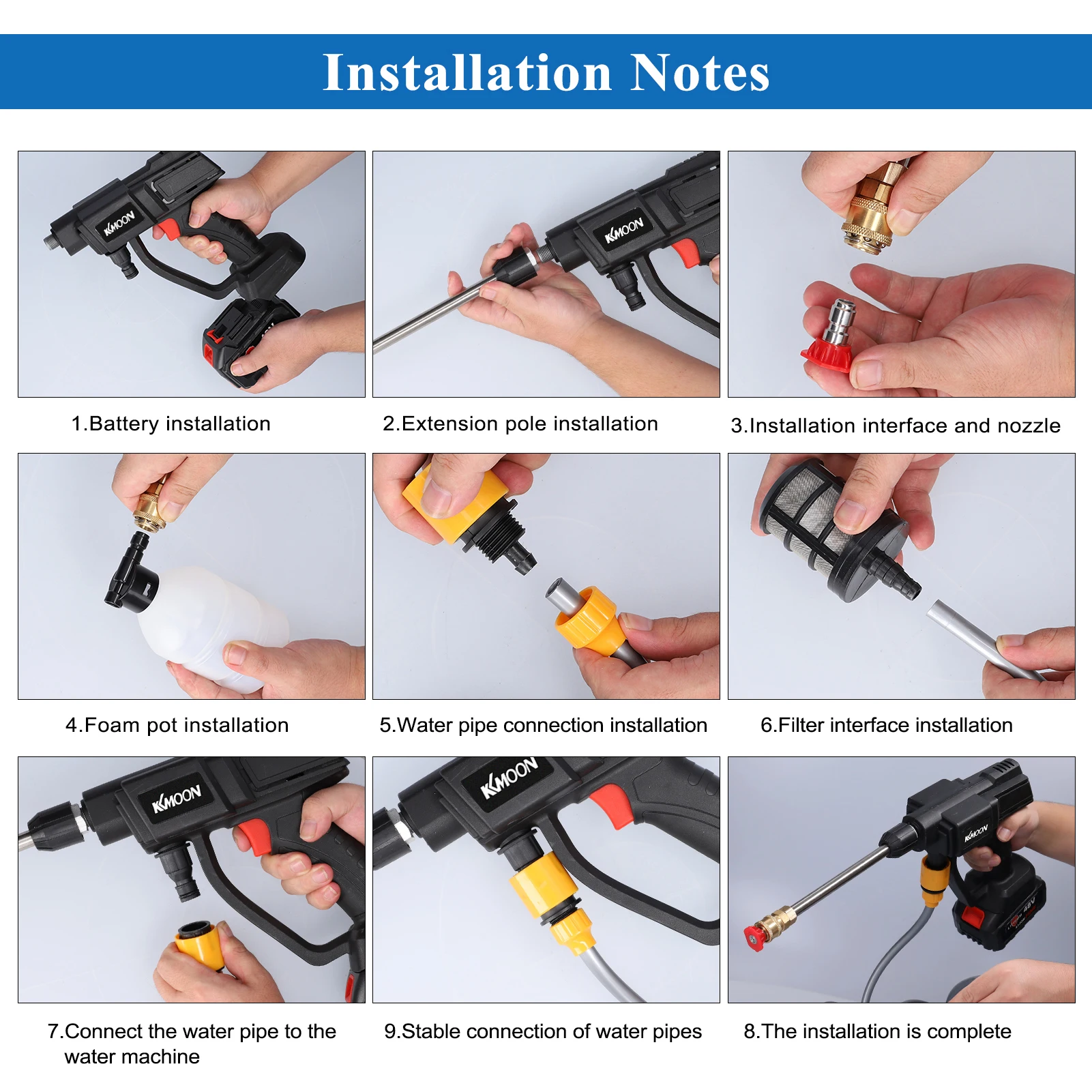 Installation Notes

KKMOON

1.Battery installation

KKMOON

2.Extension pole installation

3.Installation interface and nozzle

4.Foam pot installation

5.Water pipe connection installation

6.Filter interface installation

KKMOON

7.Connect the water pipe to the water machine

KKMOON

9.Stable connection of water pipes

KKMOON

48V

8.The installation is complete