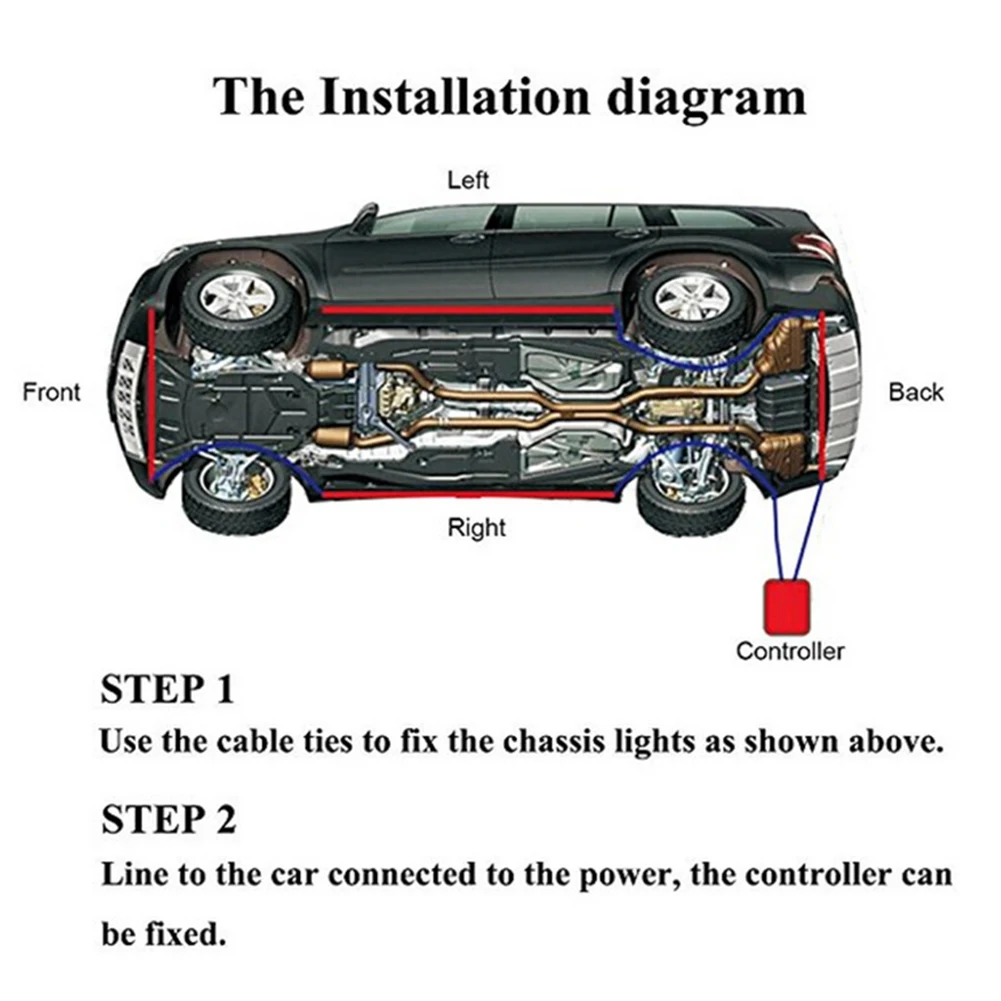 The Installation diagram

Left

Front

Back

Right

Controller

STEP 1

Use the cable ties to fix the chassis lights as shown above.

STEP 2

Line to the car connected to the power, the controller can be fixed.