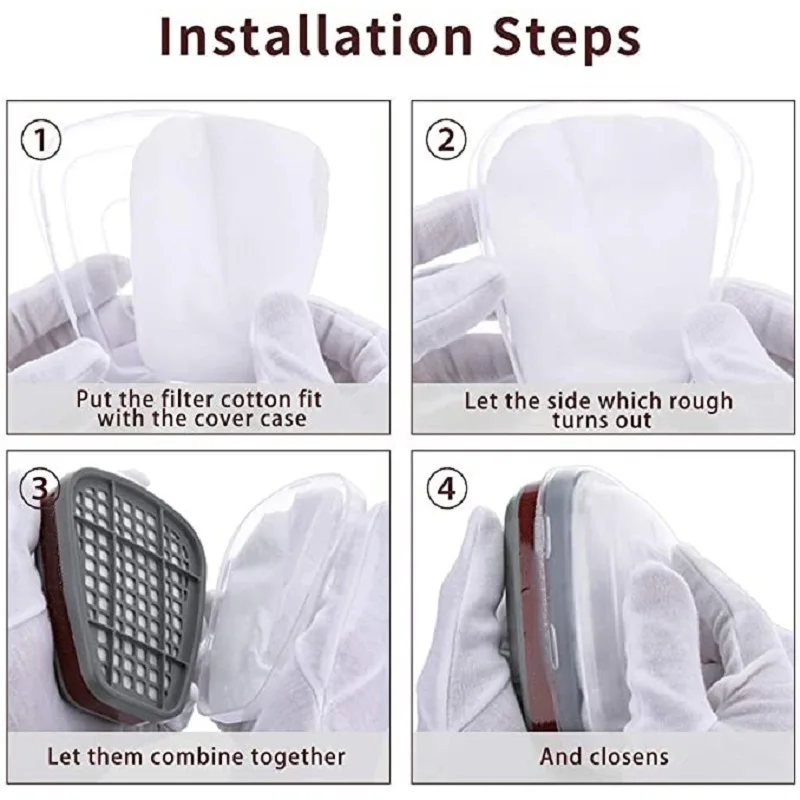 Installation Steps

①
Put the filter cotton fit with the cover case

②
Let the side which rough turns out

③
Let them combine together

④
And closens