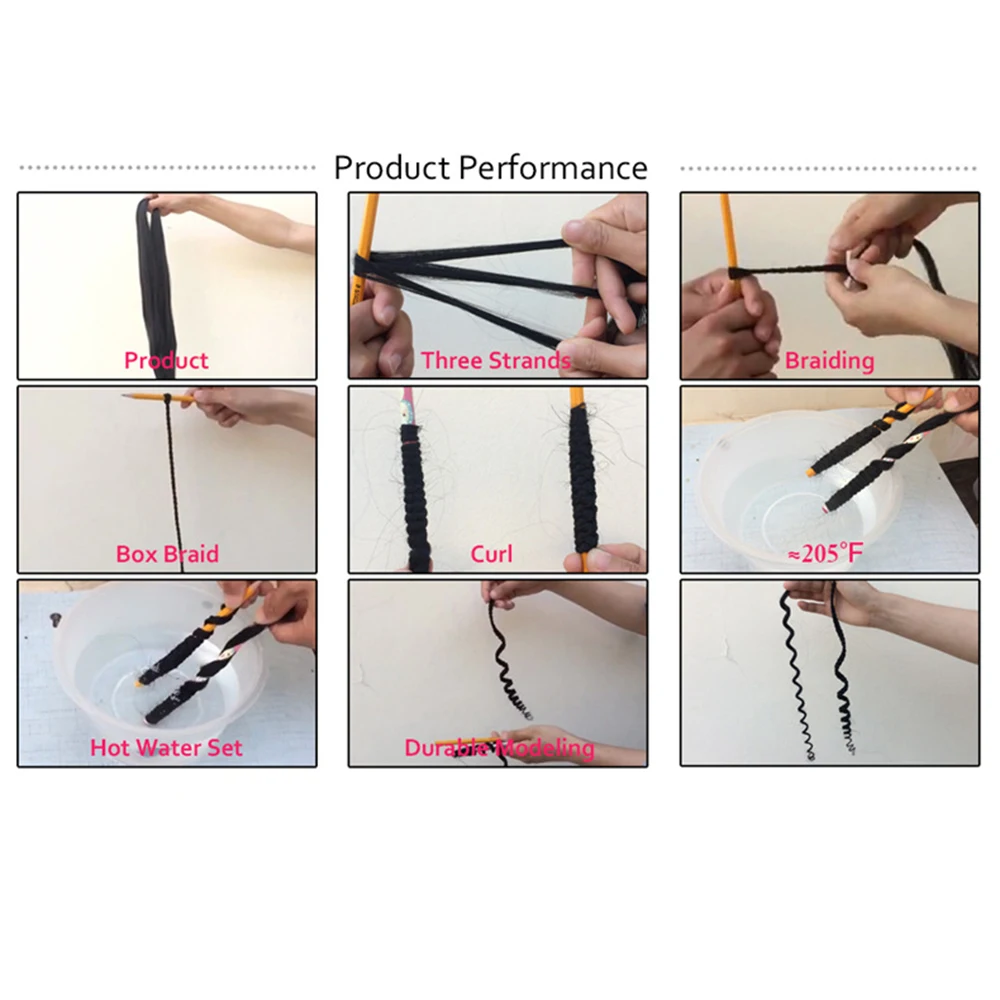 Product Performance

Product

Three Strands

Braiding

Box Braid

Curl

≈205°F

Hot Water Set

Durable Modeling