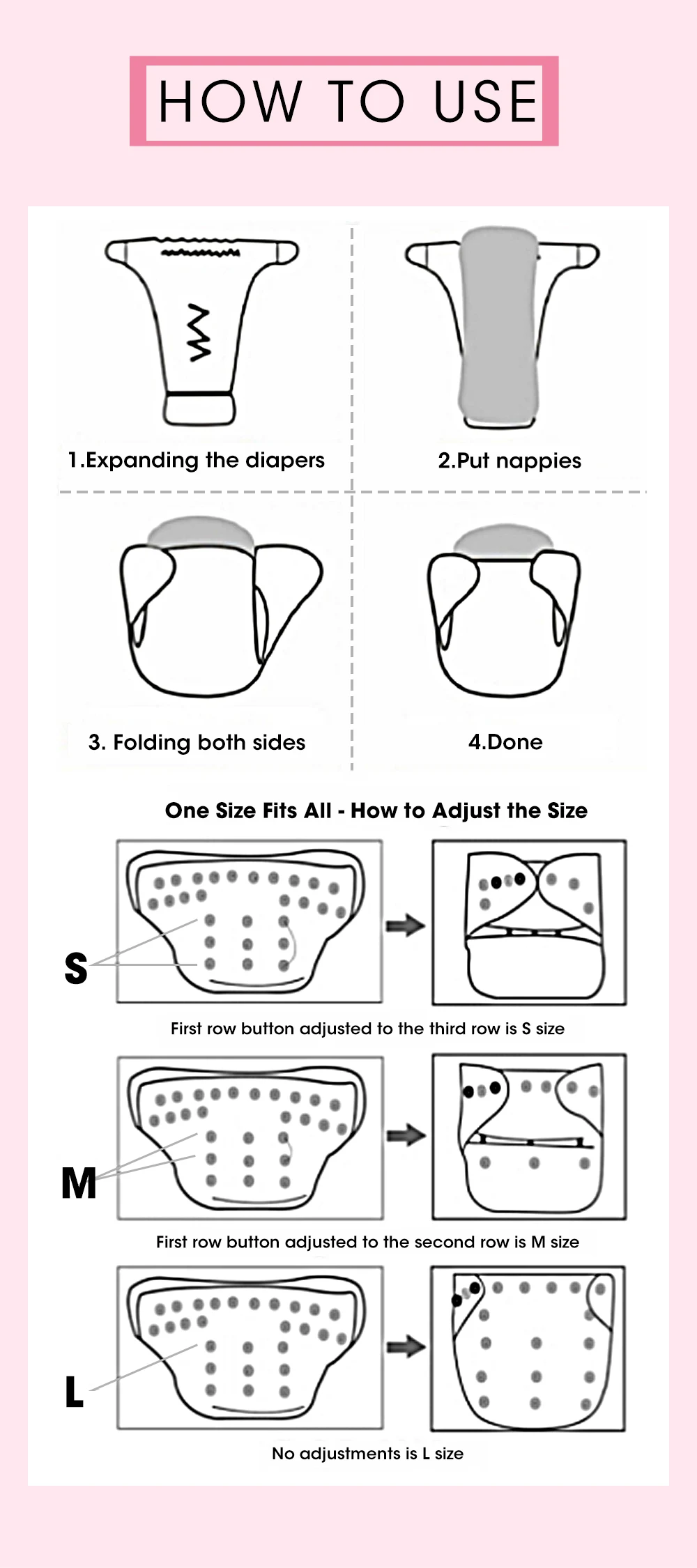 HOW TO USE

1.Expanding the diapers

2.Put nappies

3. Folding both sides

4.Done

One Size Fits All - How to Adjust the Size

S

First row button adjusted to the third row is S size

M

First row button adjusted to the second row is M size

L

No adjustments is L size