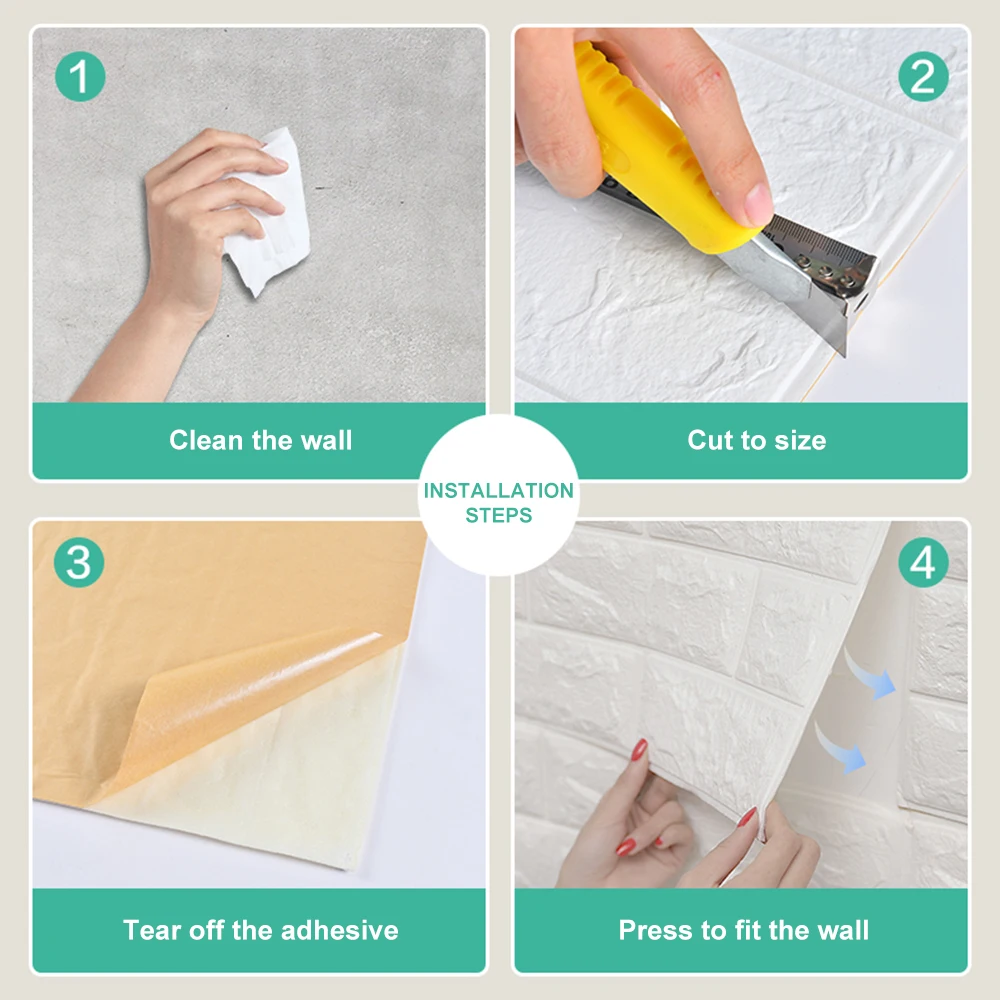 1

Clean the wall

2

Cut to size

INSTALLATION STEPS

3

Tear off the adhesive

4

Press to fit the wall