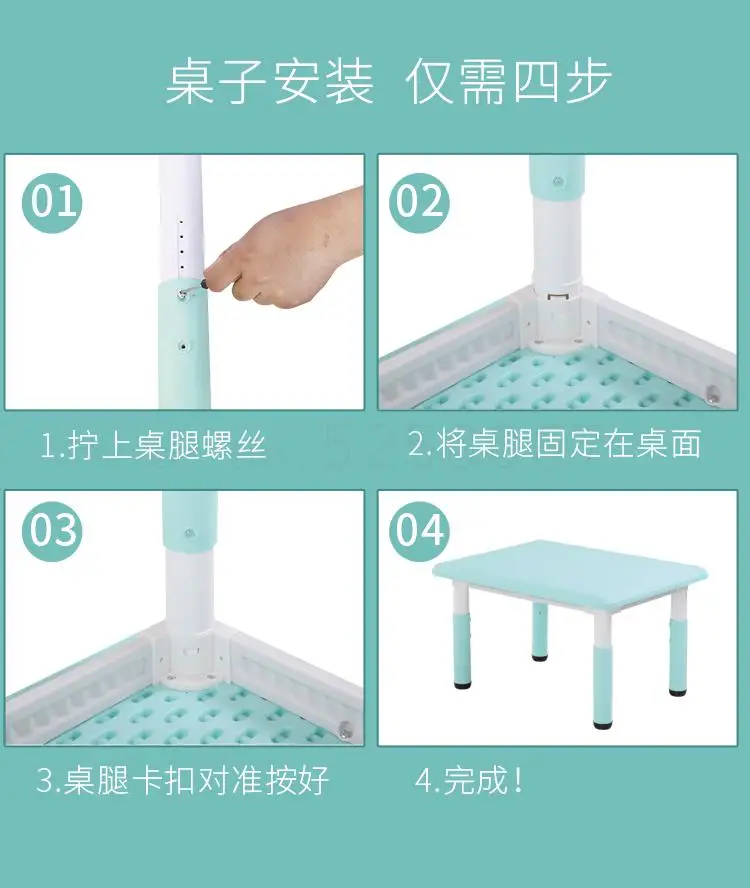 桌子安装 仅需四步

01

1.拧上桌腿螺丝

02

2.将桌腿固定在桌面

03

3.桌腿卡扣对准按好

04

4.完成！