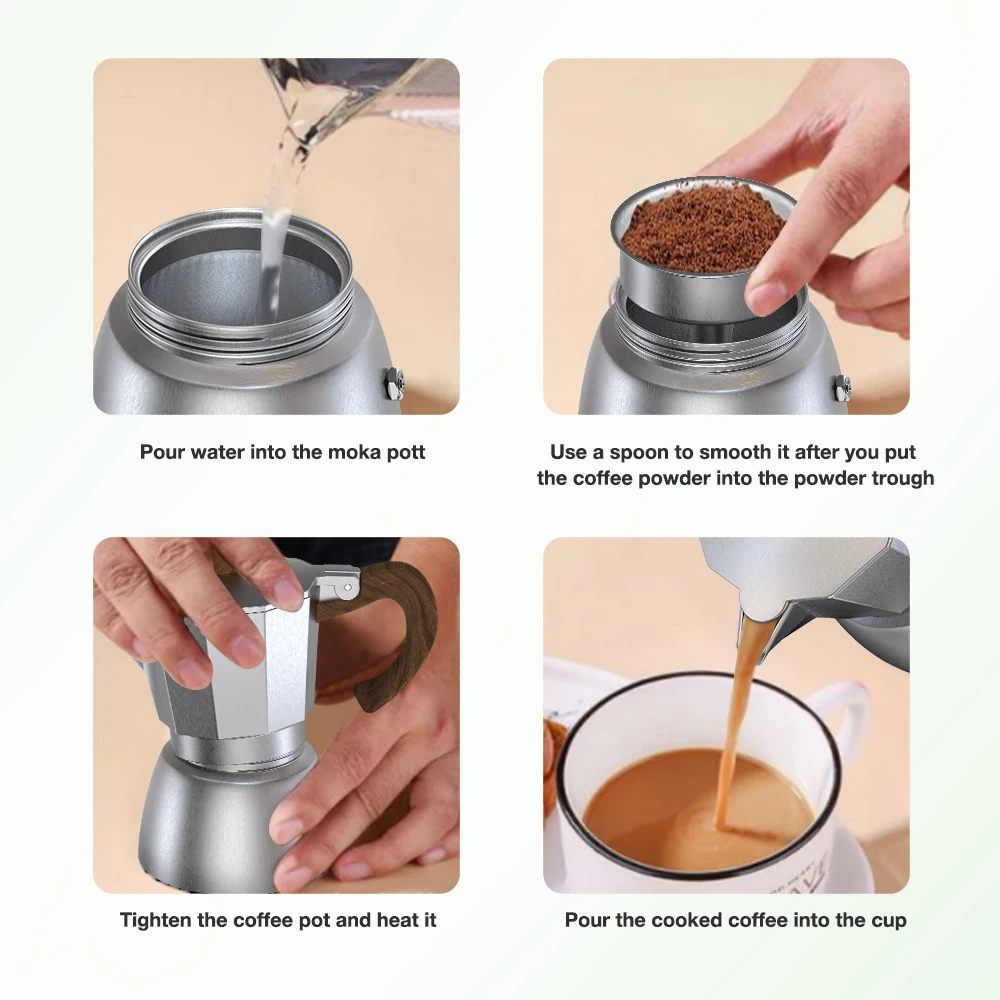 Pour water into the moka pott

Use a spoon to smooth it after you put the coffee powder into the powder trough

Tighten the coffee pot and heat it

Pour the cooked coffee into the cup