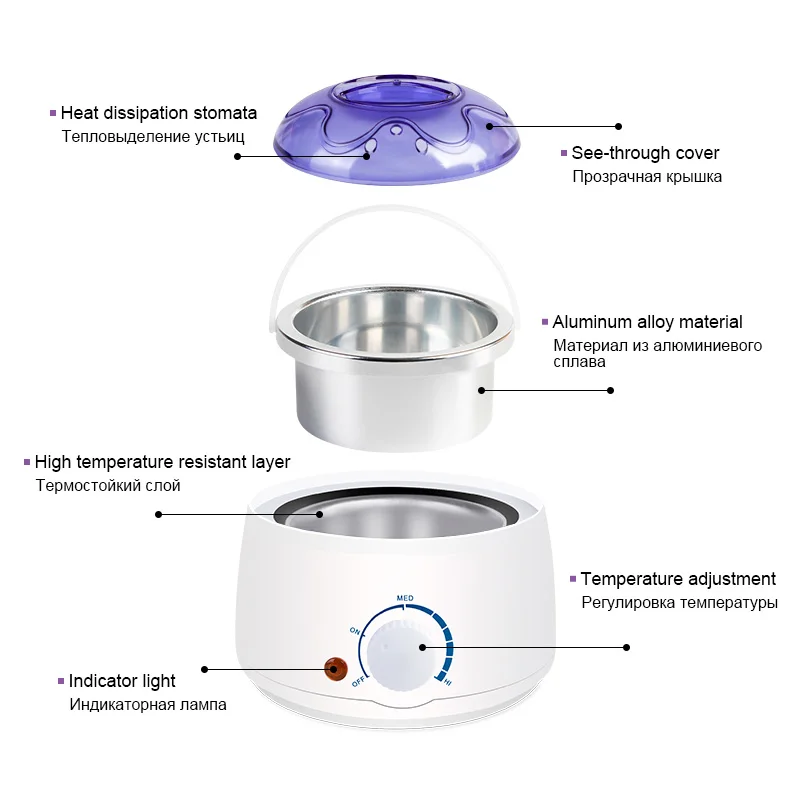 Heat dissipation stomata
Тепловыделение устьиц

See-through cover
Прозрачная крышка

Aluminum alloy material
Материал из алюминиевого сплава

High temperature resistant layer
Термостойкий слой

Temperature adjustment
Регулировка температуры

MED
ON
OFF
HI

Indicator light
Индикаторная лампа