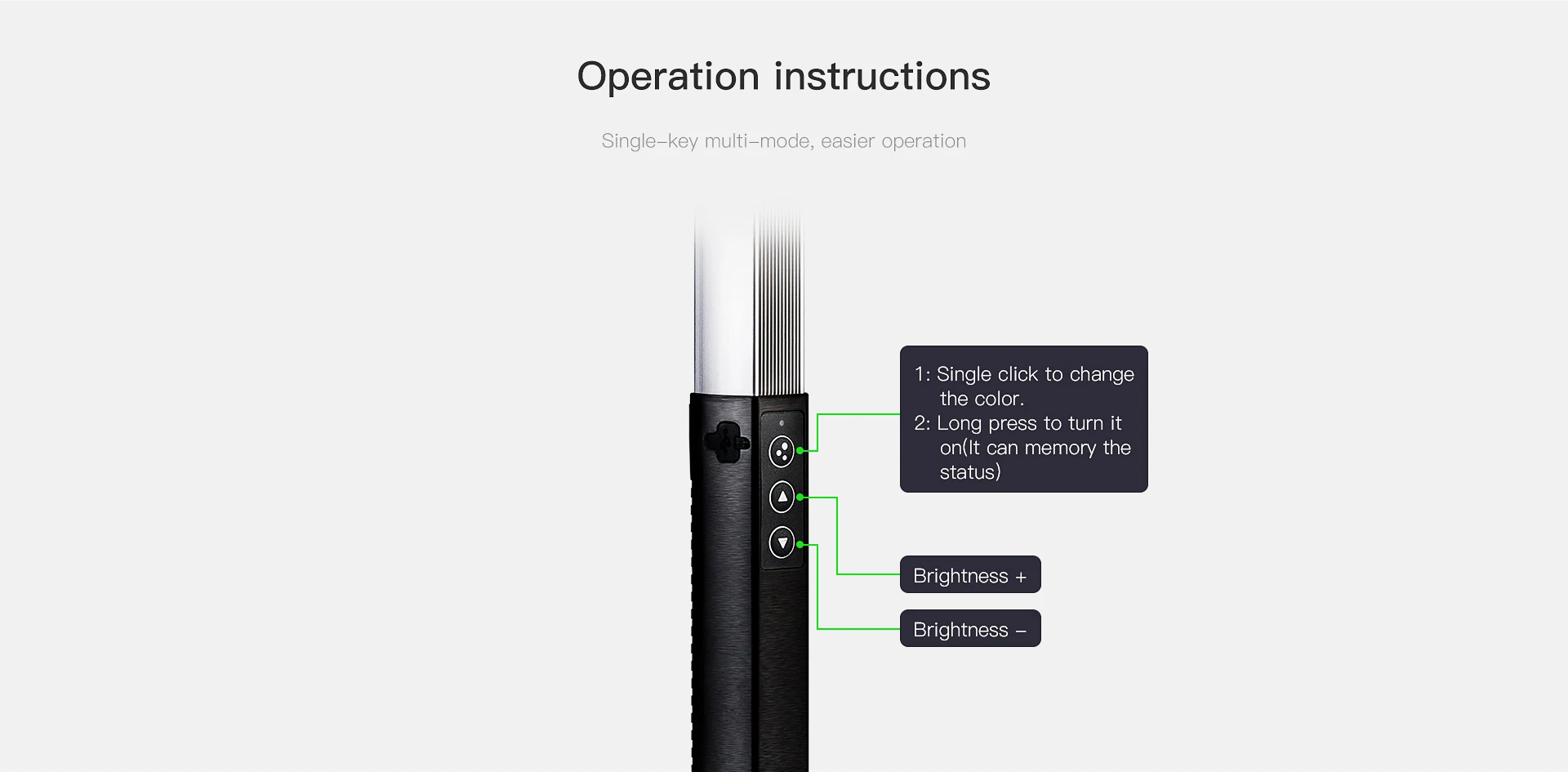 Operation instructions

Single–key multi–mode, easier operation

1: Single click to change the color.
2: Long press to turn it on(It can memory the status)

Brightness +

Brightness –