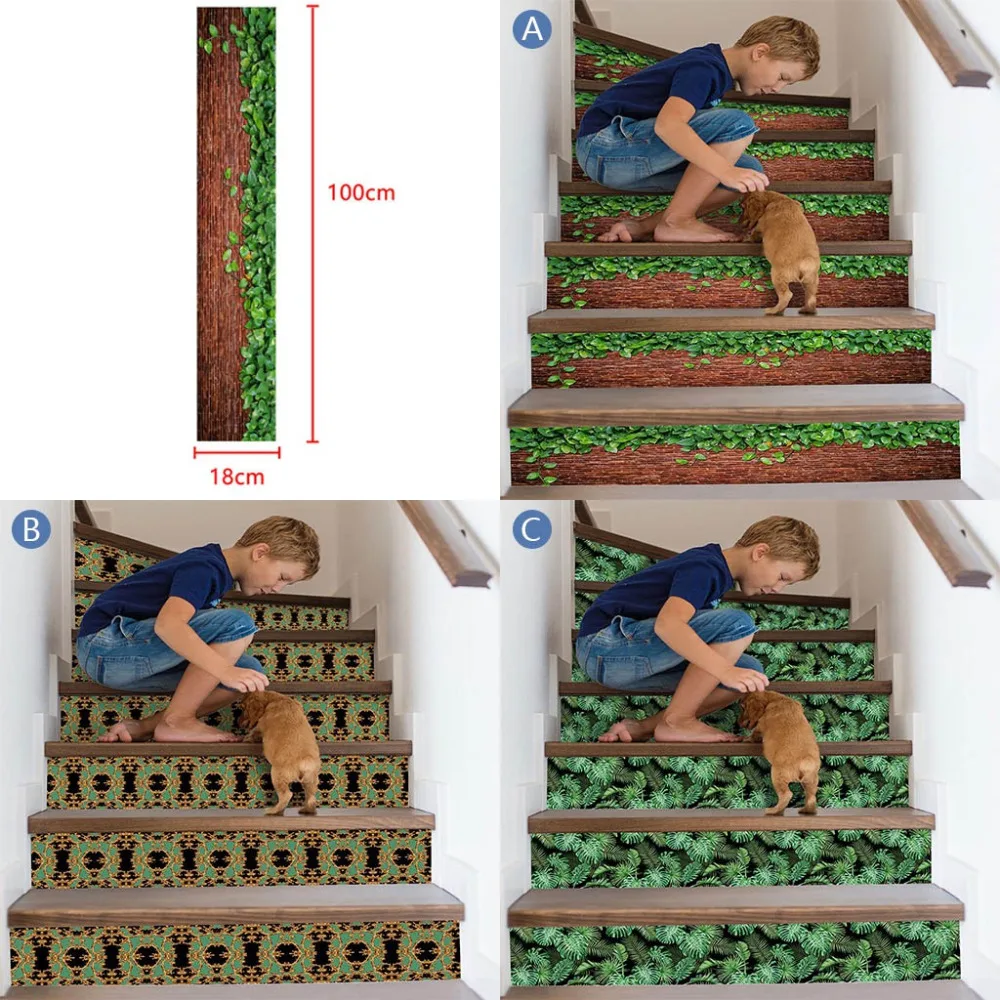 100cm
18cm
A
B
C