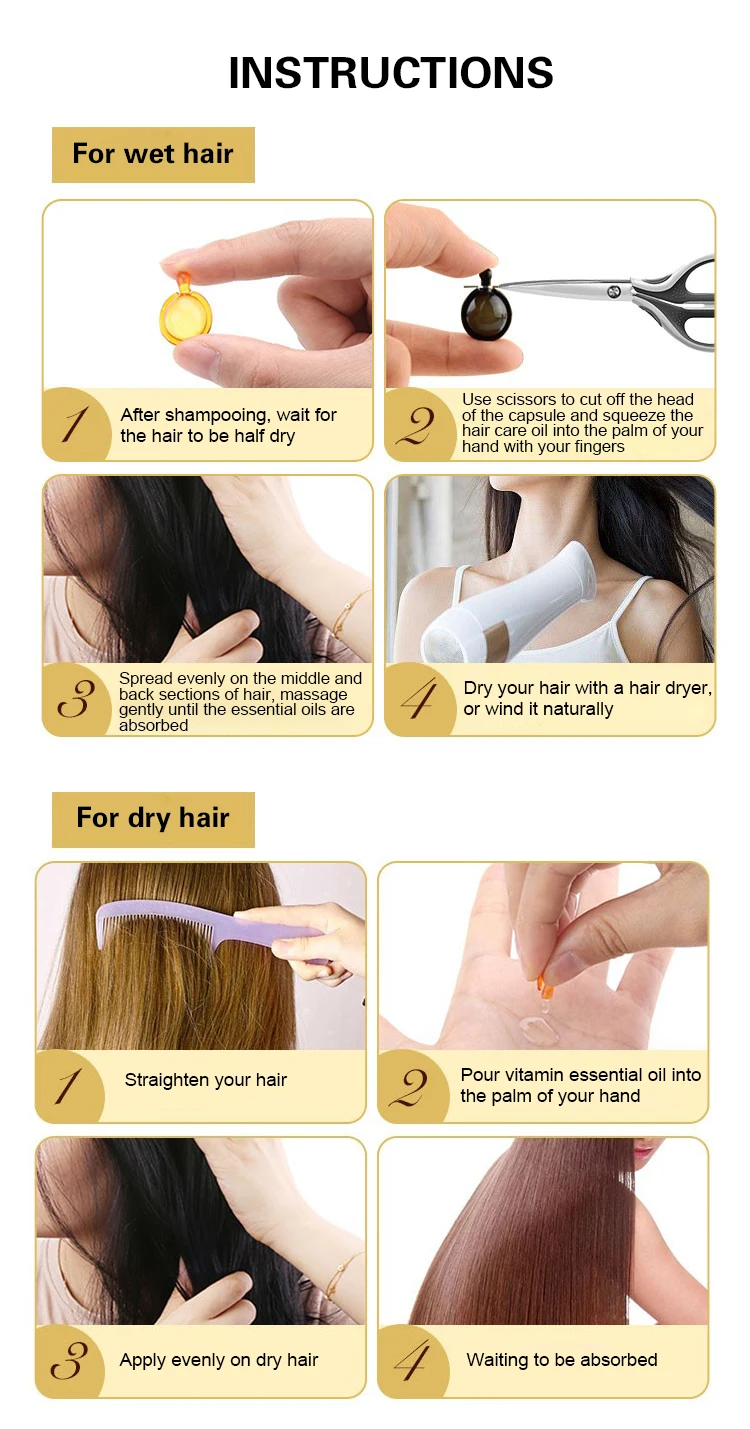 INSTRUCTIONS

For wet hair

1
After shampooing, wait for the hair to be half dry

2
Use scissors to cut off the head of the capsule and squeeze the hair care oil into the palm of your hand with your fingers

3
Spread evenly on the middle and back sections of hair, massage gently until the essential oils are absorbed

4
Dry your hair with a hair dryer, or wind it naturally

For dry hair

1
Straighten your hair

2
Pour vitamin essential oil into the palm of your hand

3
Apply evenly on dry hair

4
Waiting to be absorbed